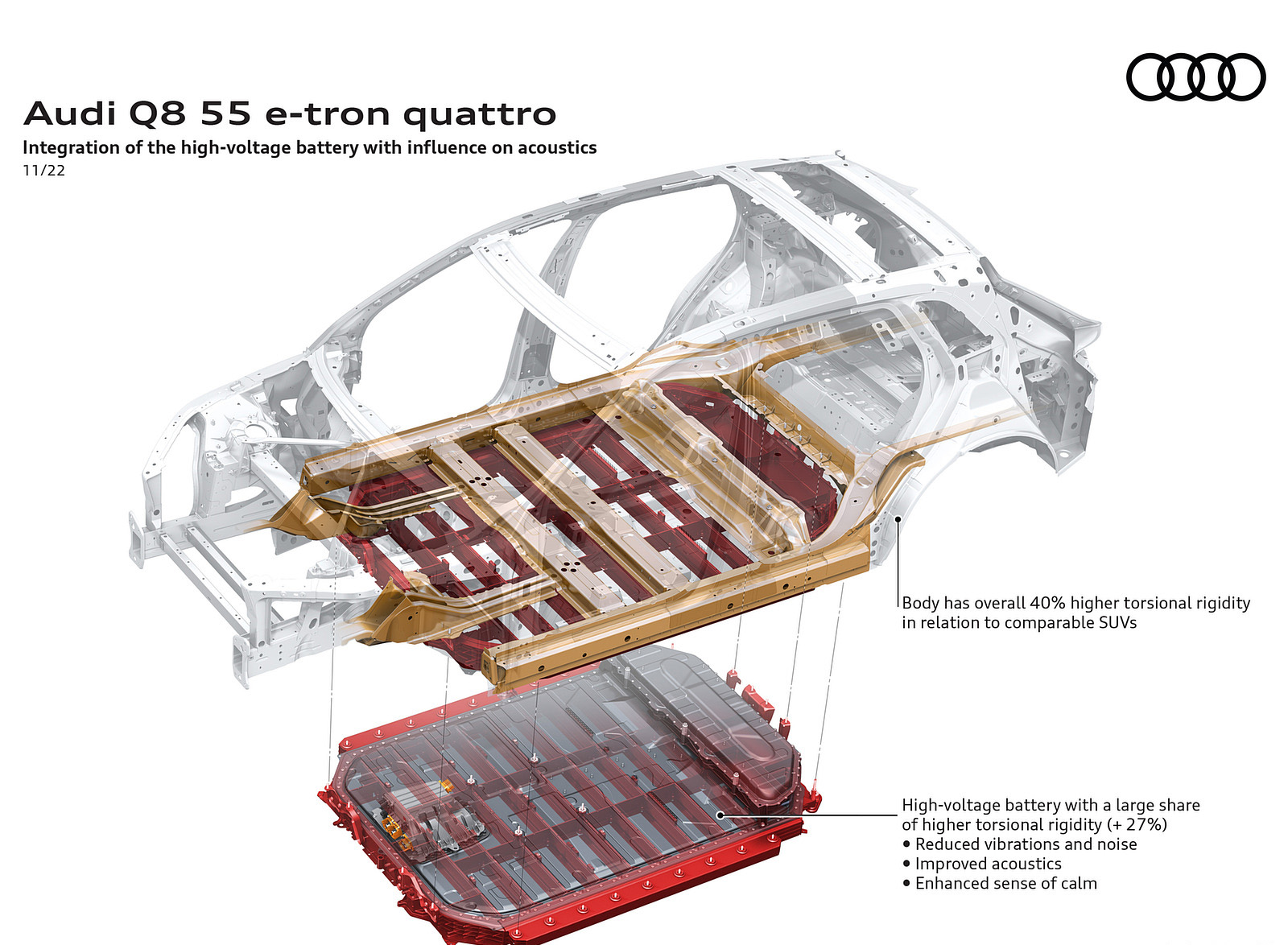 Audi Q8 55 e-tron quattro
Integration of the high-voltage battery with influence on acoustics
11/22

Body has overall 40% higher torsional rigidity in relation to comparable SUVs

High-voltage battery with a large share of higher torsional rigidity (+ 27%)
• Reduced vibrations and noise
• Improved acoustics
• Enhanced sense of calm