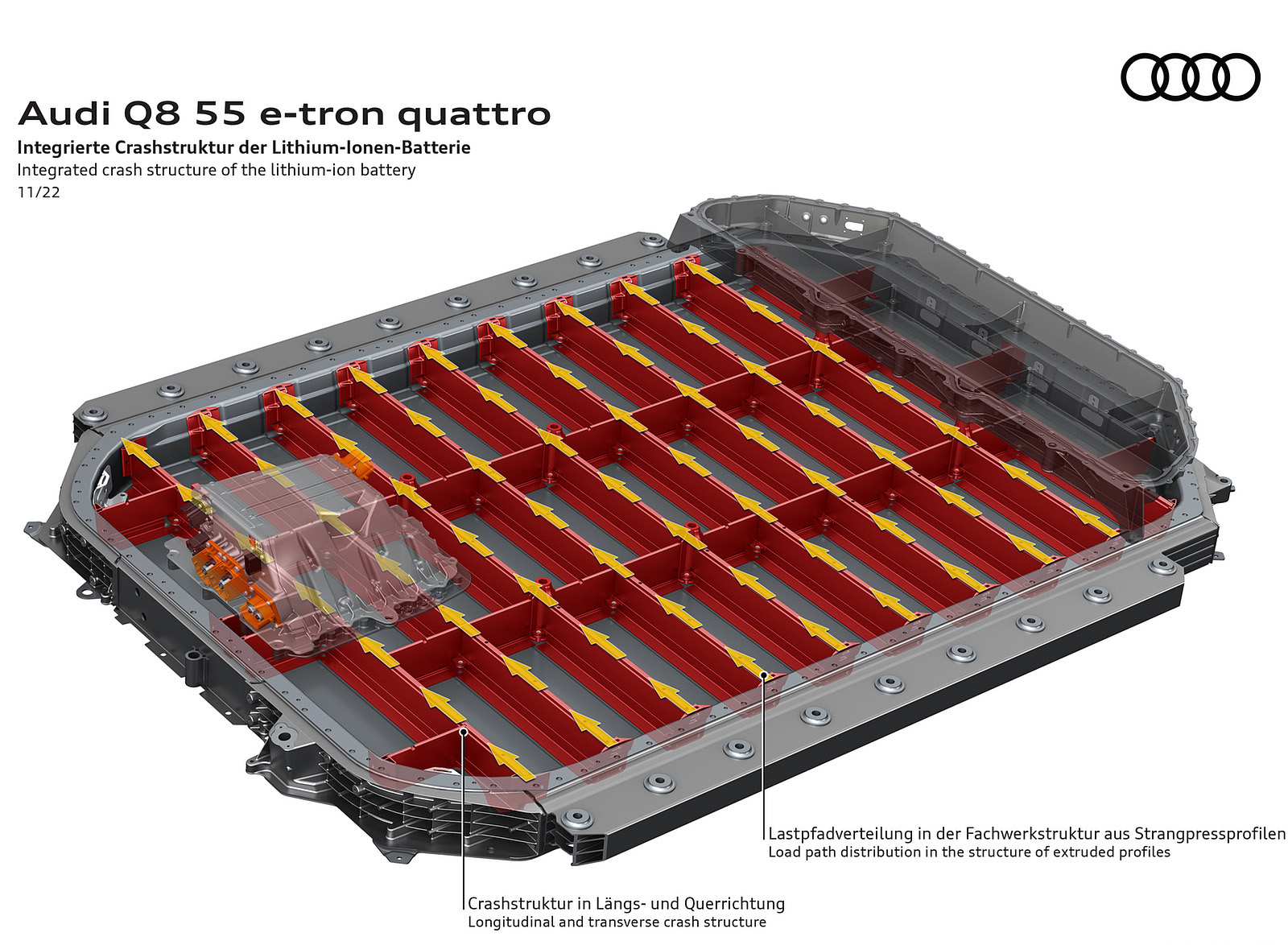 Audi Q8 55 e-tron quattro
Integrierte Crashstruktur der Lithium-Ionen-Batterie
Integrated crash structure of the lithium-ion battery
11/22

Lastpfadverteilung in der Fachwerkstruktur aus Strangpressprofilen
Load path distribution in the structure of extruded profiles

Crashstruktur in Längs- und Querrichtung
Longitudinal and transverse crash structure