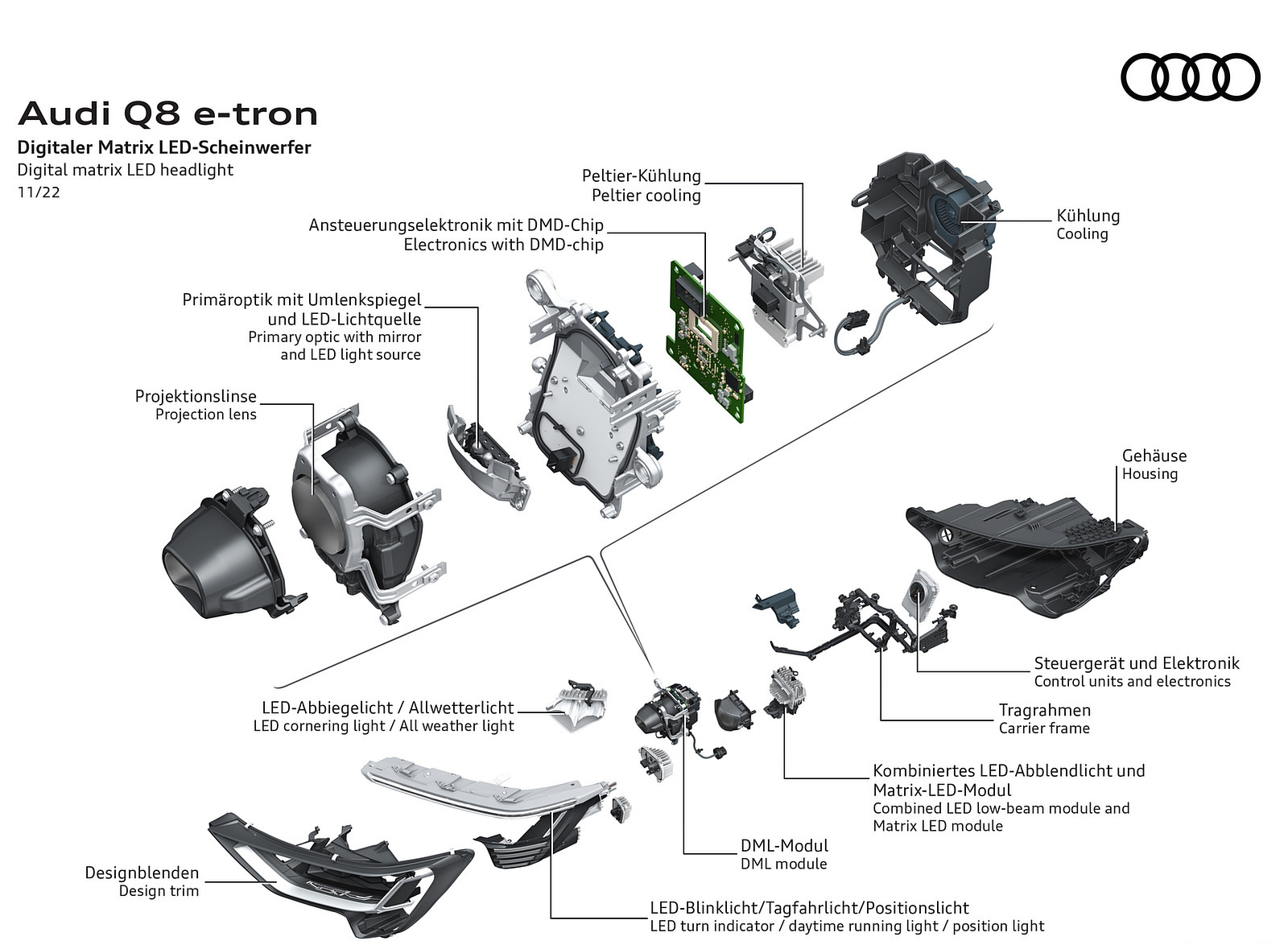 Audi Q8 e-tron
Digitaler Matrix LED-Scheinwerfer
Digital matrix LED headlight
11/22

Peltier-Kühlung
Peltier cooling

Ansteuerungselektronik mit DMD-Chip
Electronics with DMD-chip

Kühlung
Cooling

Primäroptik mit Umlenkspiegel und LED-Lichtquelle
Primary optic with mirror and LED light source

Projektionslinse
Projection lens

Gehäuse
Housing

Steuergerät und Elektronik
Control units and electronics

Tragrahmen
Carrier frame

LED-Abbiegelicht / Allwetterlicht
LED cornering light / All weather light

Kombiniertes LED-Abblendlicht und Matrix-LED-Modul
Combined LED low-beam module and Matrix LED module

DML-Modul
DML module

Designblenden
Design trim

LED-Blinklicht/Tagfahrlicht/Positionslicht
LED turn indicator / daytime running light / position light