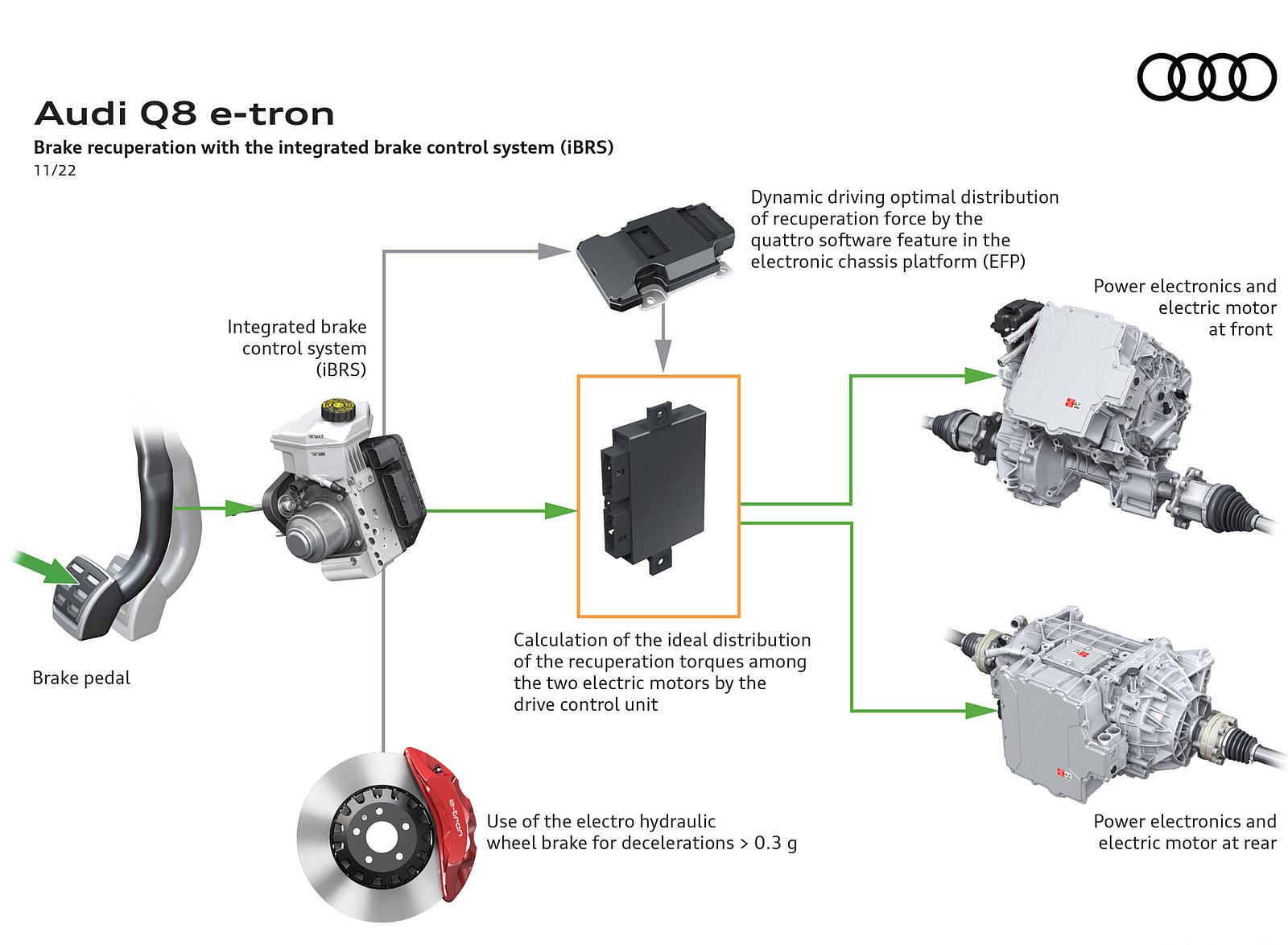 Audi Q8 e-tron

Brake recuperation with the integrated brake control system (iBRS)

11/22

Dynamic driving optimal distribution of recuperation force by the quattro software feature in the electronic chassis platform (EFP)

Power electronics and electric motor at front

Integrated brake control system (iBRS)

Brake pedal

Calculation of the ideal distribution of the recuperation torques among the two electric motors by the drive control unit

e-tron

Use of the electro hydraulic wheel brake for decelerations > 0.3 g

Power electronics and electric motor at rear