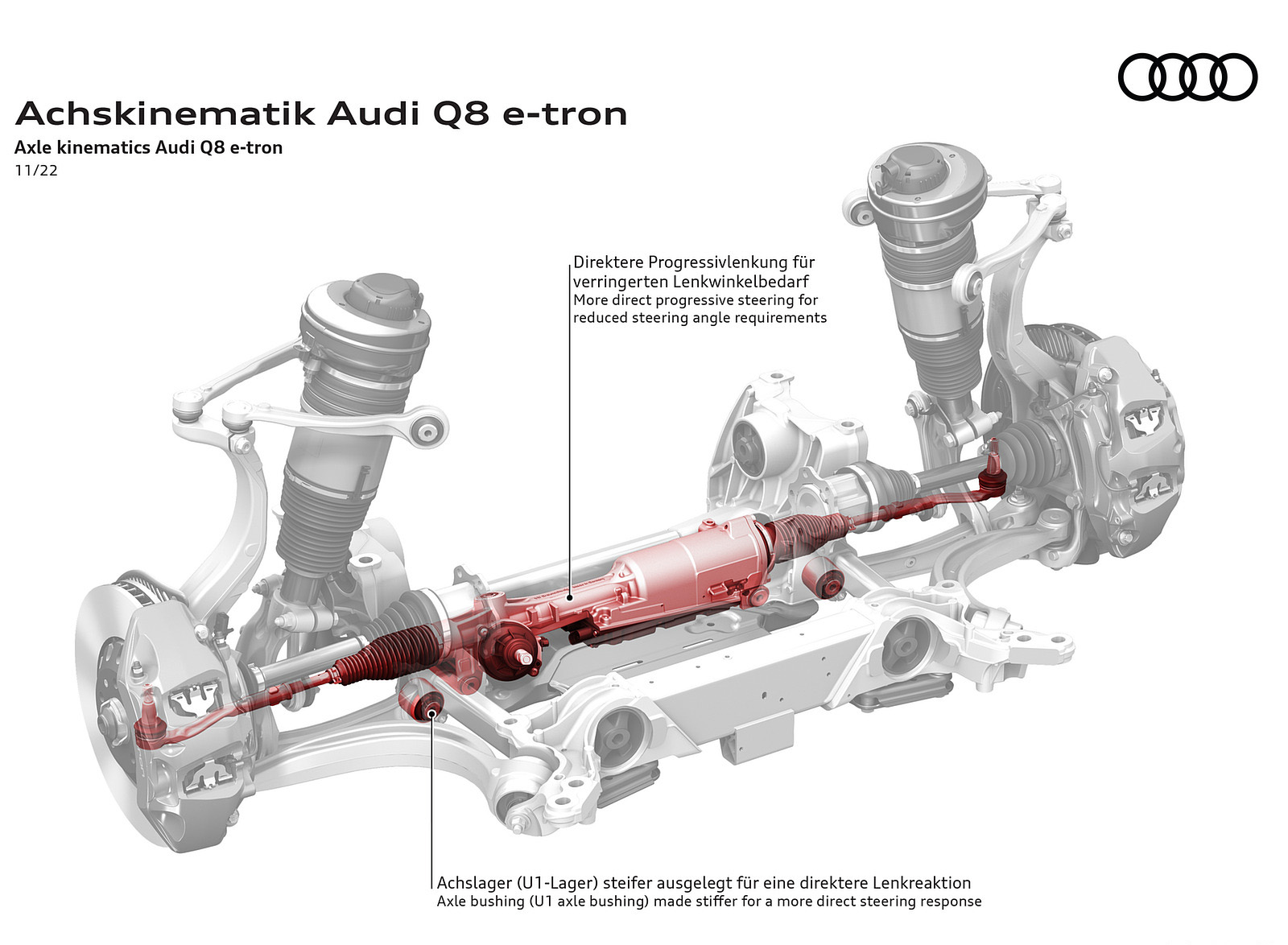 Achskinematik Audi Q8 e-tron
Axle kinematics Audi Q8 e-tron
11/22

Direktere Progressivlenkung für verringerten Lenkwinkelbedarf
More direct progressive steering for reduced steering angle requirements

Achslager (U1-Lager) steifer ausgelegt für eine direktere Lenkreaktion
Axle bushing (U1 axle bushing) made stiffer for a more direct steering response