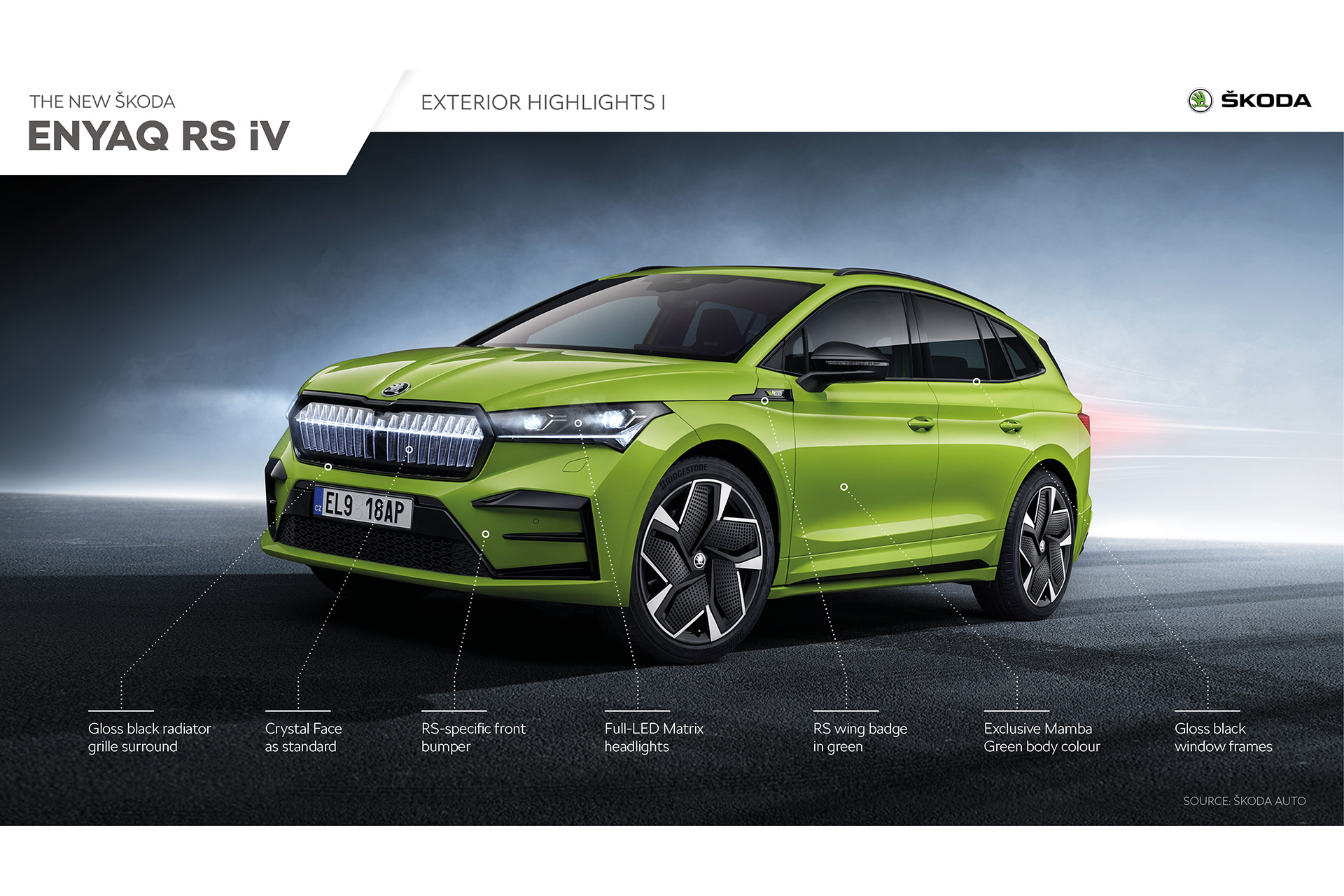 THE NEW ŠKODA
ENYAQ RS iV

EXTERIOR HIGHLIGHTS I

ŠKODA

CZ EL9 18AP

BRIDGESTONE

Gloss black radiator grille surround

Crystal Face as standard

RS-specific front bumper

Full-LED Matrix headlights

RS wing badge in green

Exclusive Mamba Green body colour

Gloss black window frames

SOURCE: ŠKODA AUTO