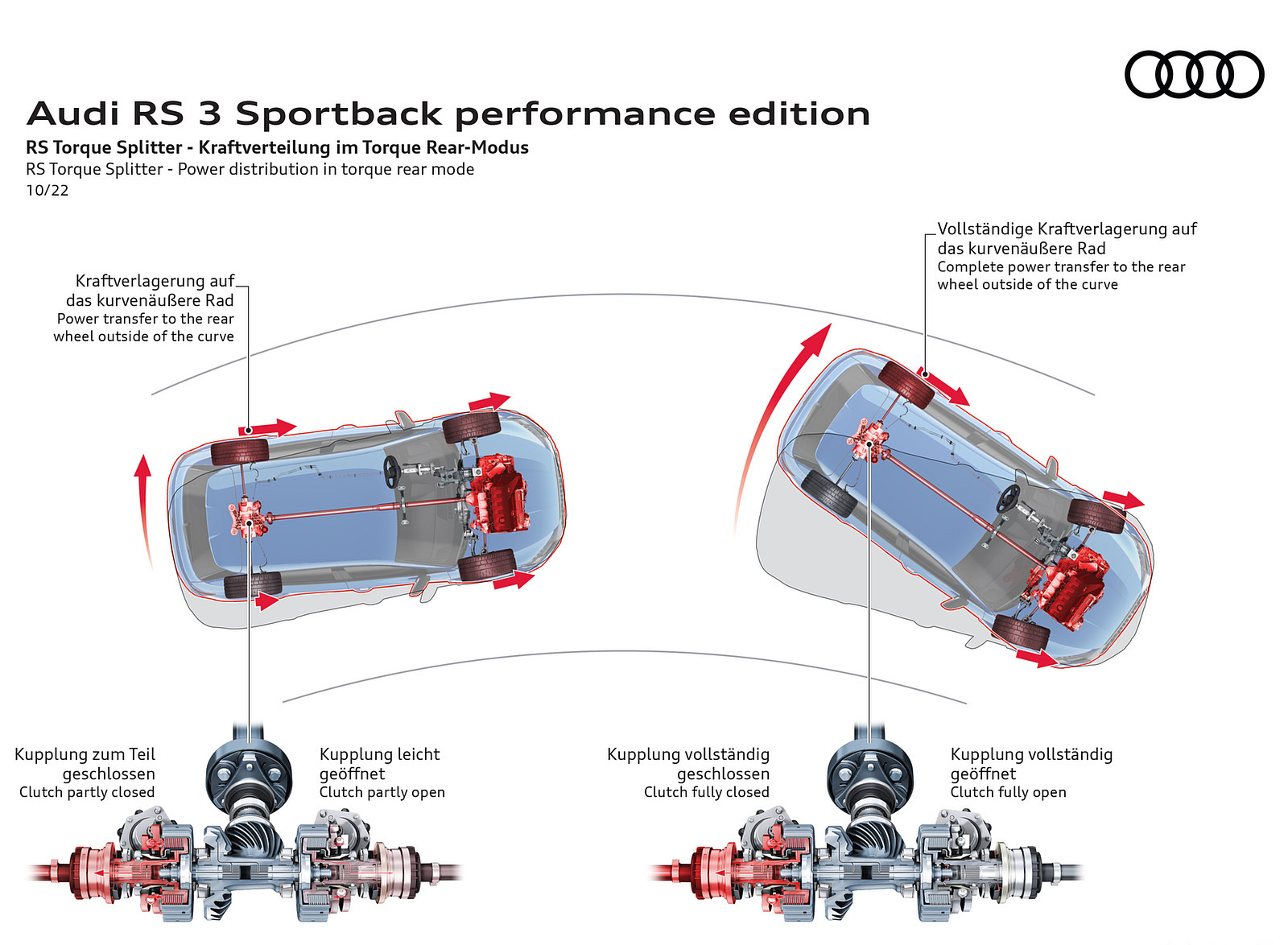 Audi RS 3 Sportback performance edition
RS Torque Splitter - Kraftverteilung im Torque Rear-Modus
RS Torque Splitter - Power distribution in torque rear mode
10/22

Kraftverlagerung auf das kurvenäußere Rad
Power transfer to the rear wheel outside of the curve

Vollständige Kraftverlagerung auf das kurvenäußere Rad
Complete power transfer to the rear wheel outside of the curve

Kupplung zum Teil geschlossen
Clutch partly closed

Kupplung leicht geöffnet
Clutch partly open

Kupplung vollständig geschlossen
Clutch fully closed

Kupplung vollständig geöffnet
Clutch fully open