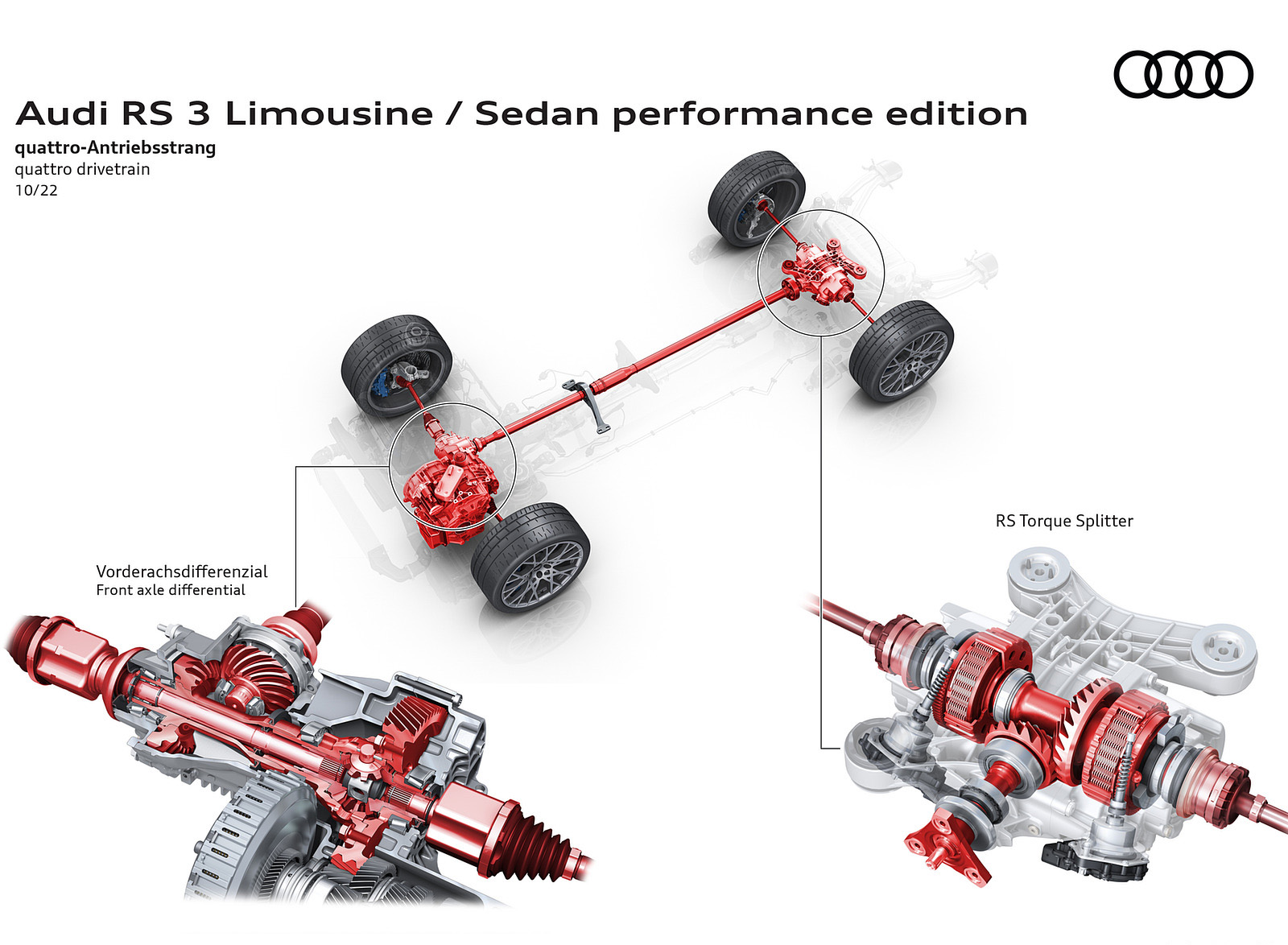 Audi RS 3 Limousine / Sedan performance edition
quattro-Antriebsstrang
quattro drivetrain
10/22

RS Torque Splitter

Vorderachsdifferenzial
Front axle differential