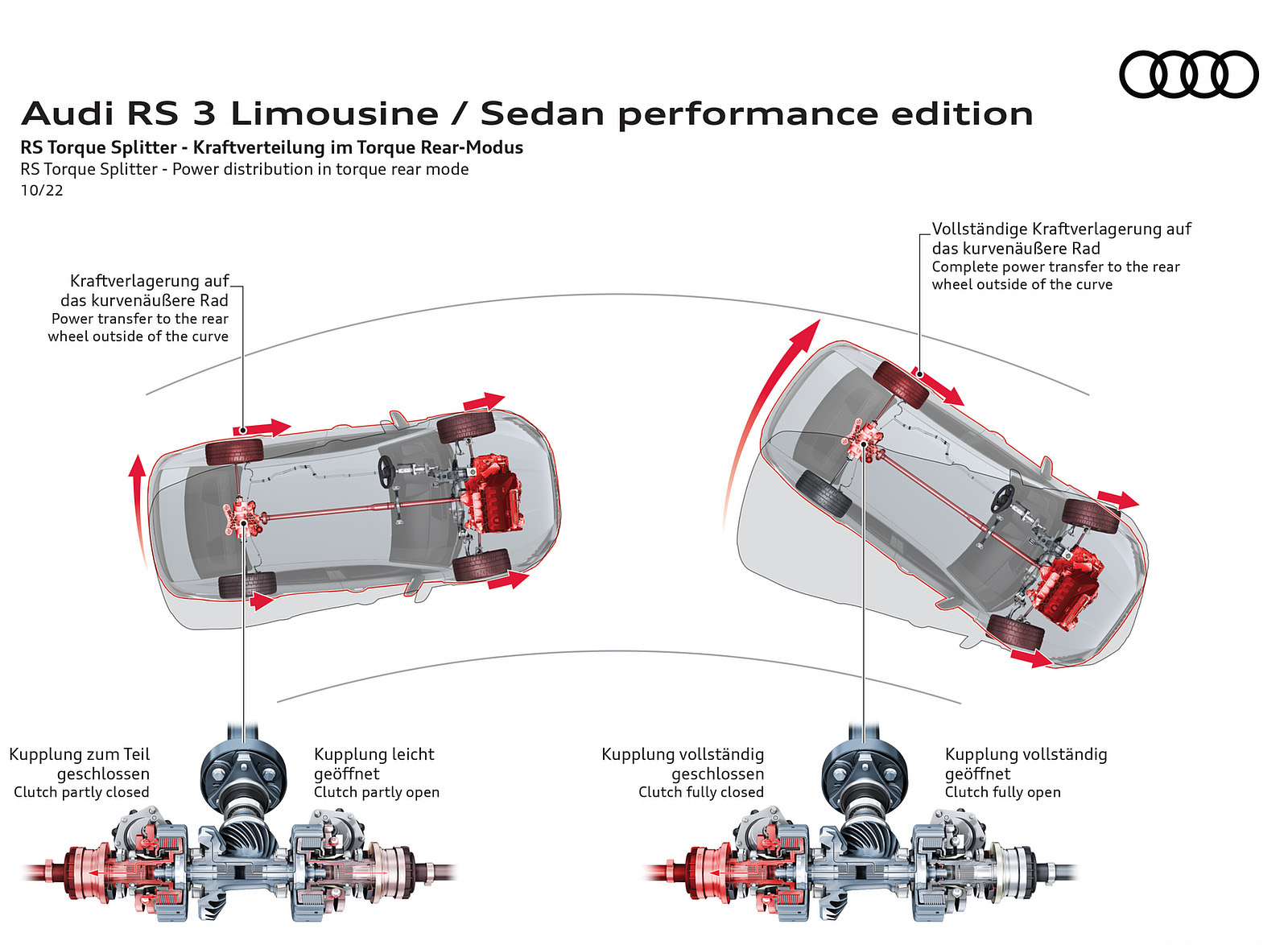 Audi RS 3 Limousine / Sedan performance edition
RS Torque Splitter - Kraftverteilung im Torque Rear-Modus
RS Torque Splitter - Power distribution in torque rear mode
10/22

Kraftverlagerung auf das kurvenäußere Rad
Power transfer to the rear wheel outside of the curve

Vollständige Kraftverlagerung auf das kurvenäußere Rad
Complete power transfer to the rear wheel outside of the curve

Kupplung zum Teil geschlossen
Clutch partly closed

Kupplung leicht geöffnet
Clutch partly open

Kupplung vollständig geschlossen
Clutch fully closed

Kupplung vollständig geöffnet
Clutch fully open