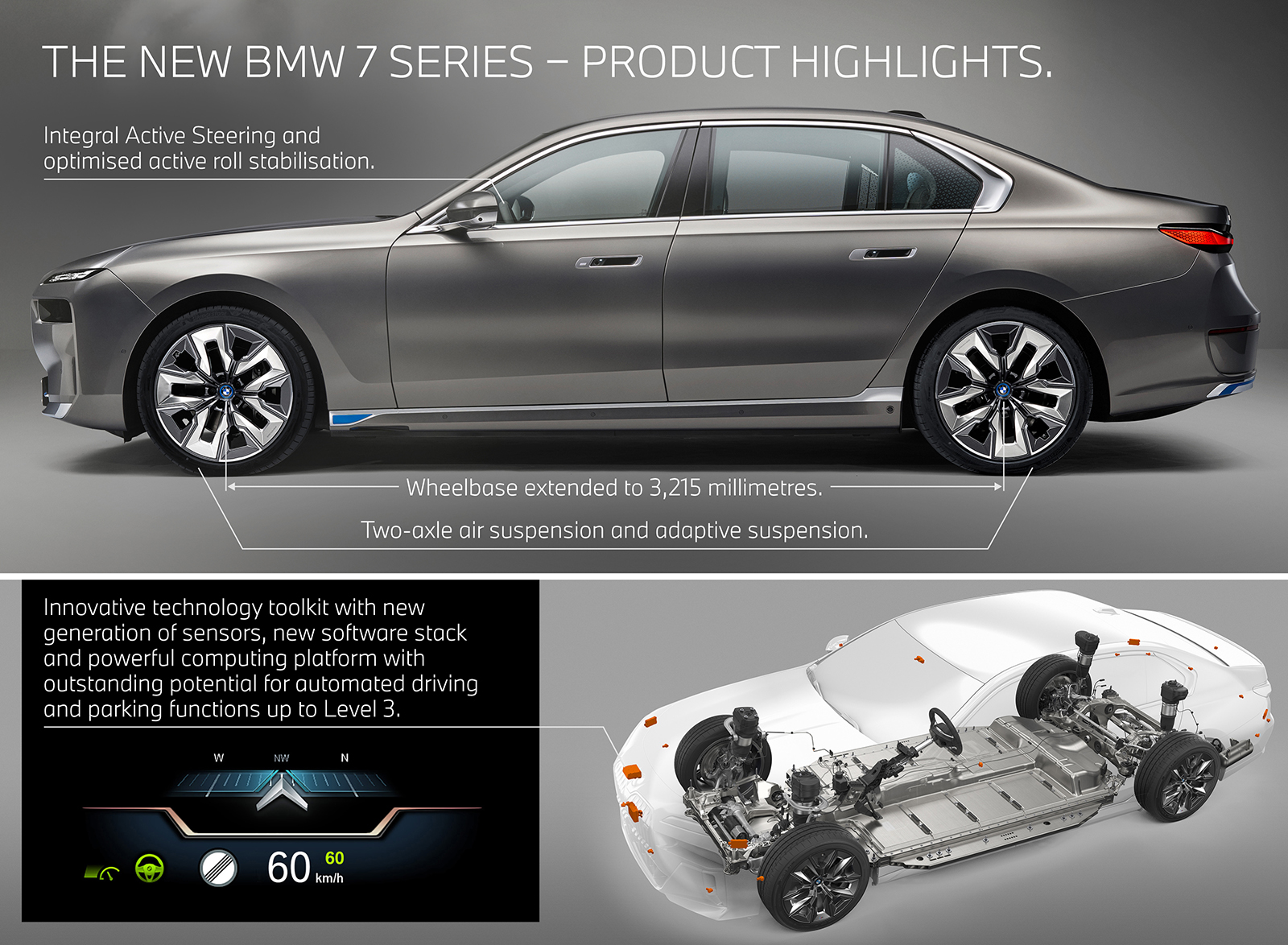 THE NEW BMW 7 SERIES – PRODUCT HIGHLIGHTS.

Integral Active Steering and optimised active roll stabilisation.

Wheelbase extended to 3,215 millimetres.

Two-axle air suspension and adaptive suspension.

Innovative technology toolkit with new generation of sensors, new software stack and powerful computing platform with outstanding potential for automated driving and parking functions up to Level 3.

W NW N

60 60 km/h