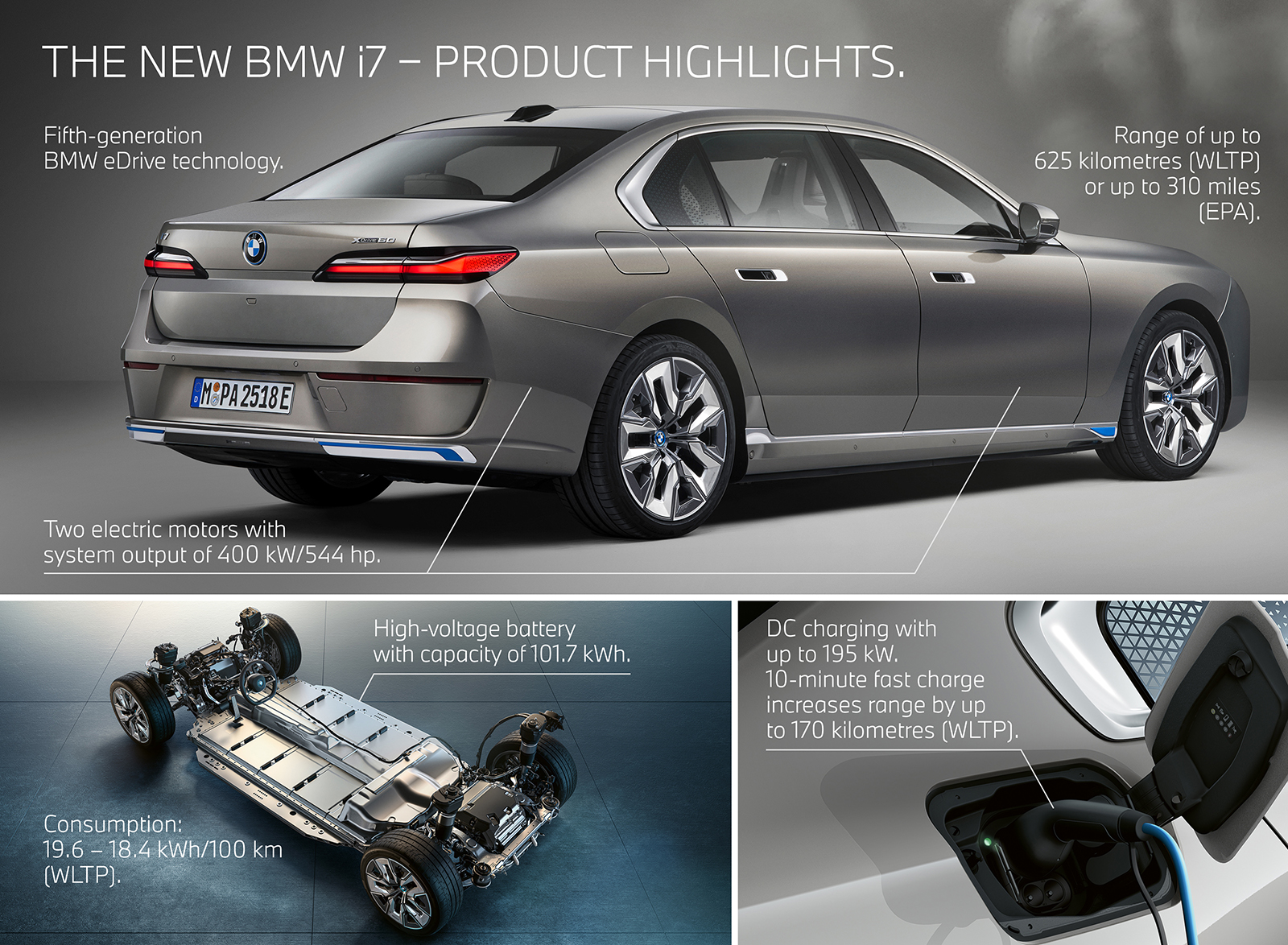 THE NEW BMW i7 – PRODUCT HIGHLIGHTS.

Fifth-generation BMW eDrive technology.

Range of up to 625 kilometres (WLTP) or up to 310 miles (EPA).

M PA 2518E

Two electric motors with system output of 400 kW/544 hp.

High-voltage battery with capacity of 101.7 kWh.

Consumption: 19.6 – 18.4 kWh/100 km (WLTP).

DC charging with up to 195 kW. 10-minute fast charge increases range by up to 170 kilometres (WLTP).