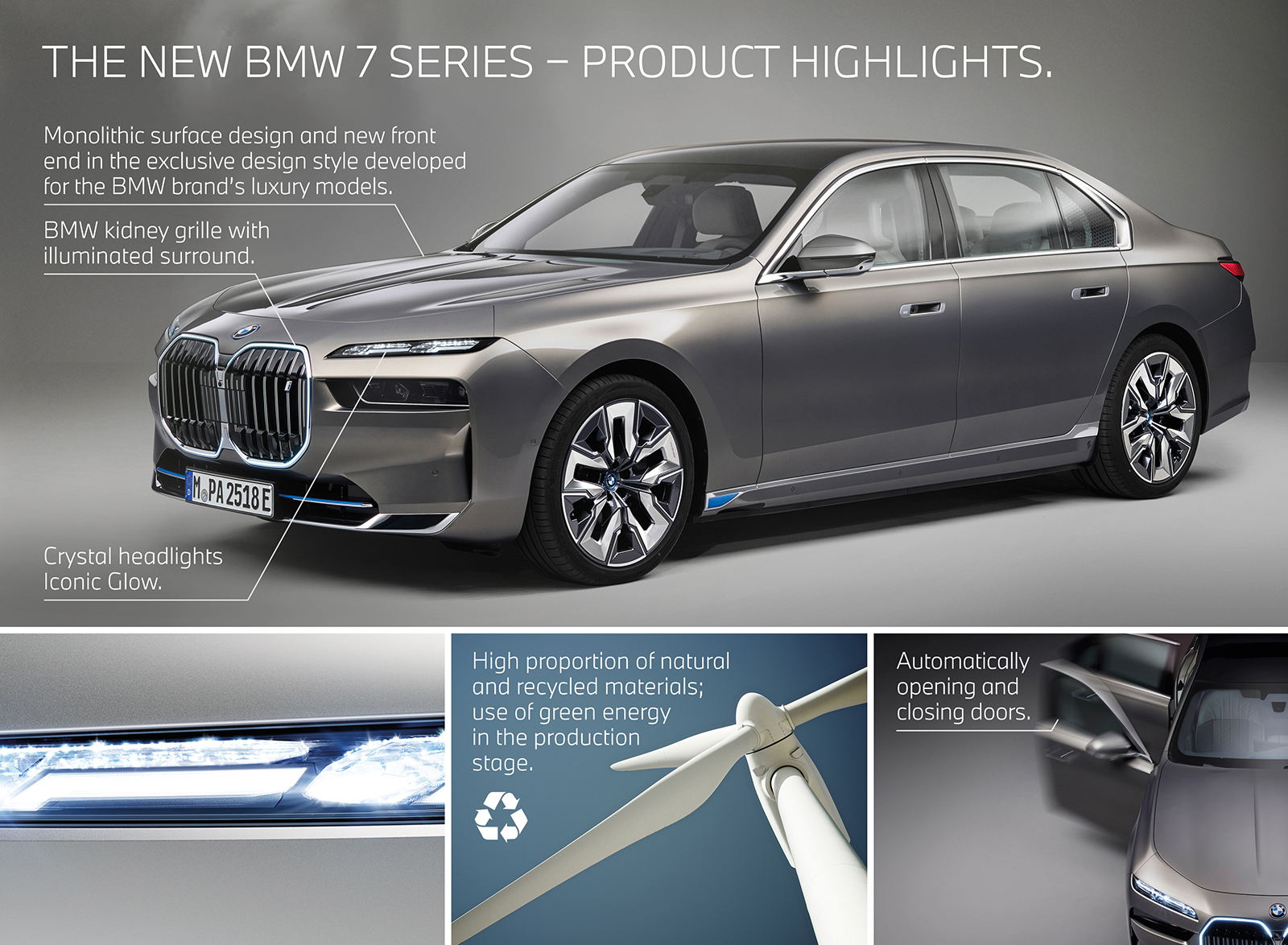 THE NEW BMW 7 SERIES – PRODUCT HIGHLIGHTS.

Monolithic surface design and new front end in the exclusive design style developed for the BMW brand's luxury models.

BMW kidney grille with illuminated surround.

M PA 2518 E

Crystal headlights Iconic Glow.

High proportion of natural and recycled materials; use of green energy in the production stage.

Automatically opening and closing doors.