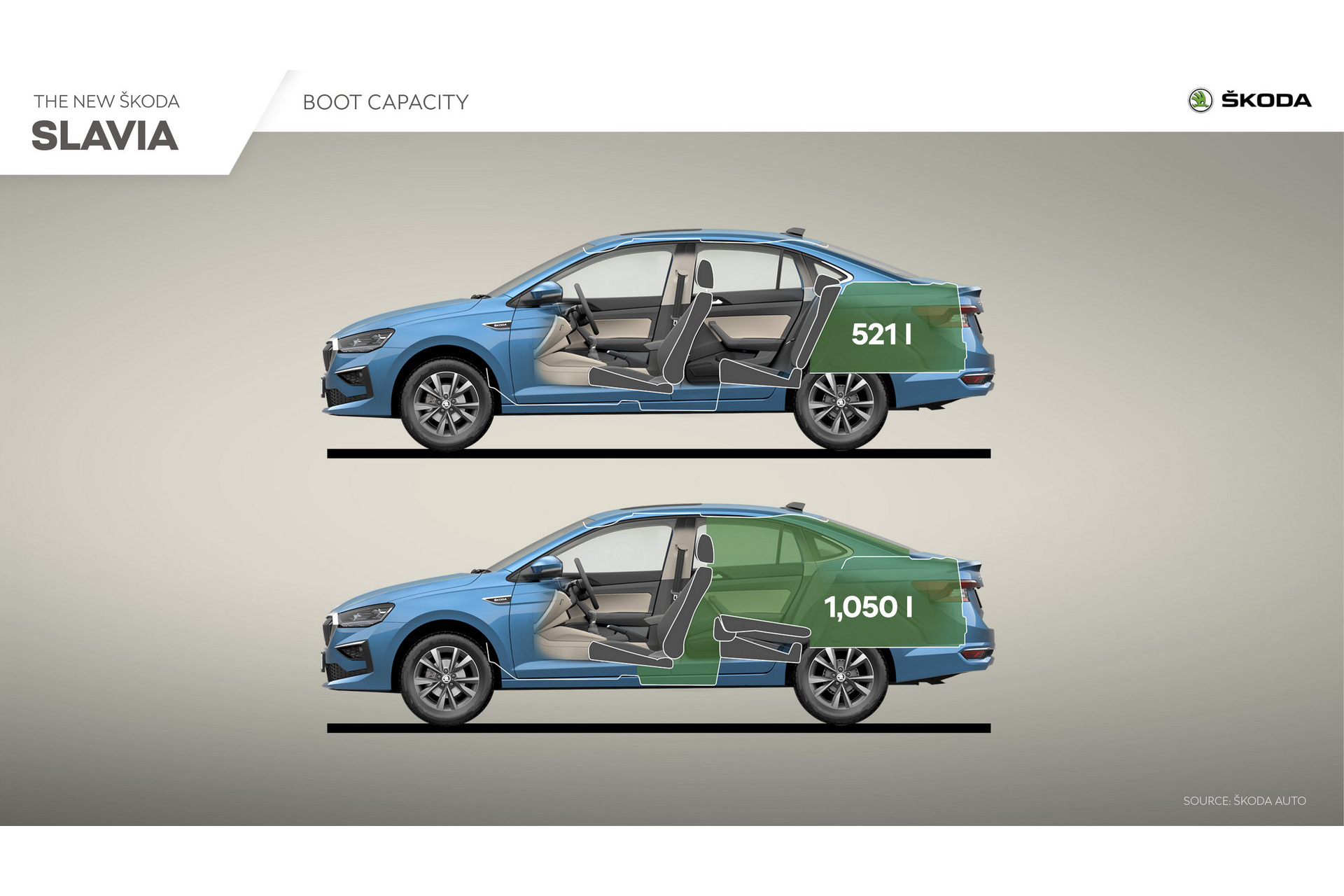 THE NEW ŠKODA
SLAVIA

BOOT CAPACITY

ŠKODA

521 l

1,050 l

SOURCE: ŠKODA AUTO