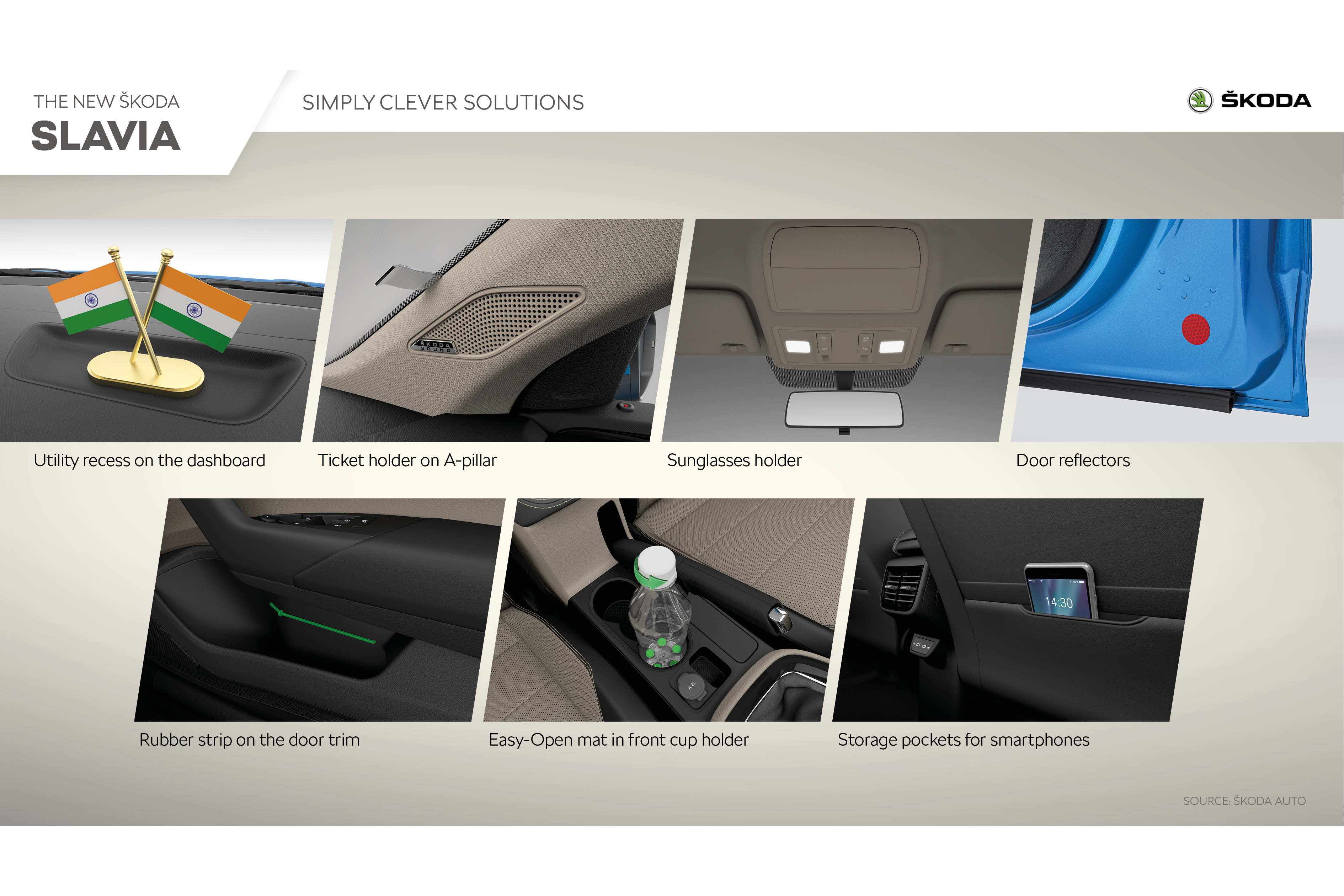 THE NEW ŠKODA
SLAVIA

SIMPLY CLEVER SOLUTIONS

ŠKODA

ŠKODA SOUND

Utility recess on the dashboard

Ticket holder on A-pillar

Sunglasses holder

Door reflectors

14:30

Rubber strip on the door trim

Easy-Open mat in front cup holder

Storage pockets for smartphones

SOURCE: ŠKODA AUTO