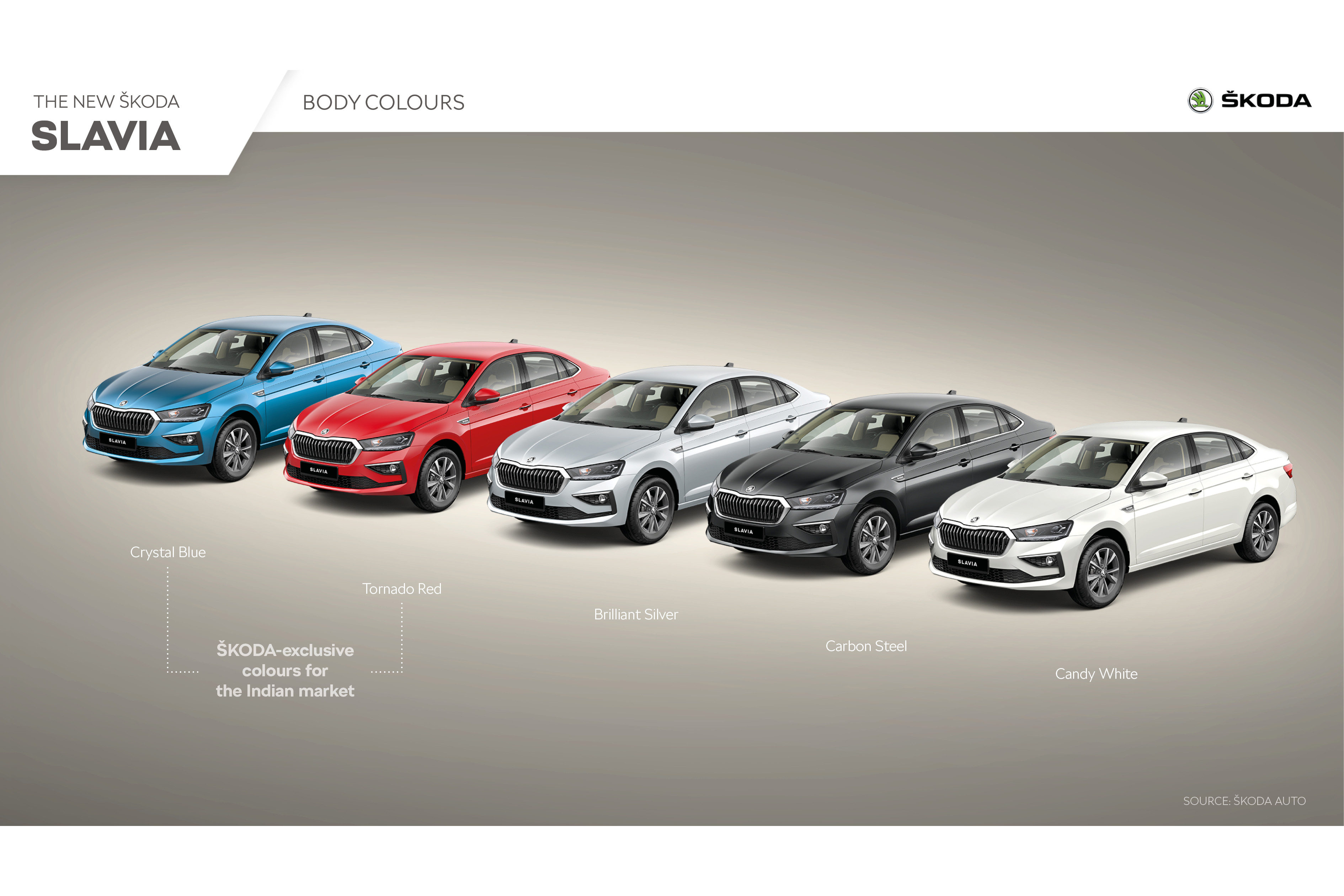 THE NEW ŠKODA
SLAVIA

BODY COLOURS

ŠKODA

SLAVIA
SLAVIA
SLAVIA
SLAVIA
SLAVIA

Crystal Blue

Tornado Red

Brilliant Silver

Carbon Steel

Candy White

ŠKODA-exclusive colours for the Indian market

SOURCE: ŠKODA AUTO