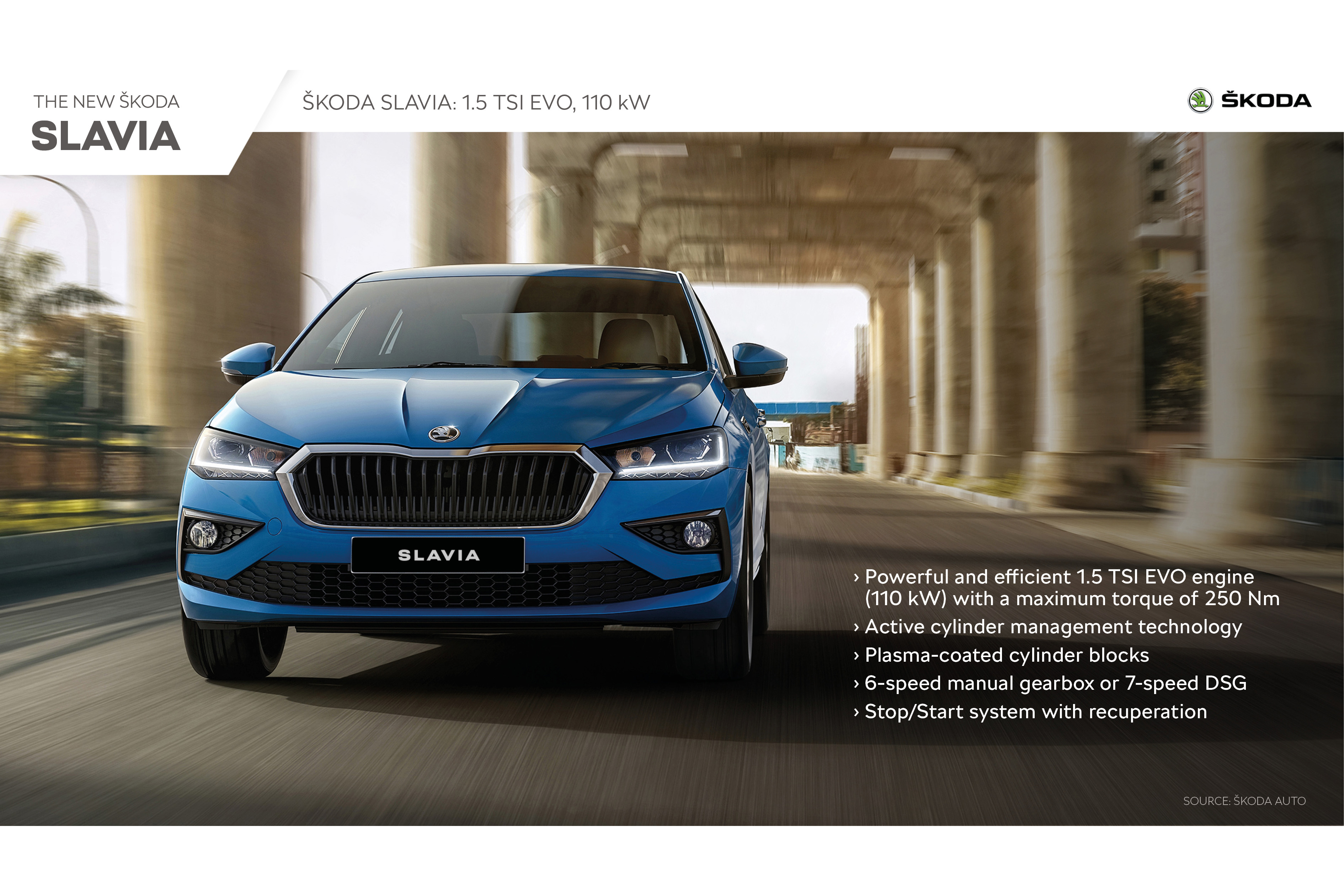 THE NEW ŠKODA
SLAVIA

ŠKODA SLAVIA: 1.5 TSI EVO, 110 kW

ŠKODA

SLAVIA

› Powerful and efficient 1.5 TSI EVO engine (110 kW) with a maximum torque of 250 Nm
› Active cylinder management technology
› Plasma-coated cylinder blocks
› 6-speed manual gearbox or 7-speed DSG
› Stop/Start system with recuperation

SOURCE: ŠKODA AUTO