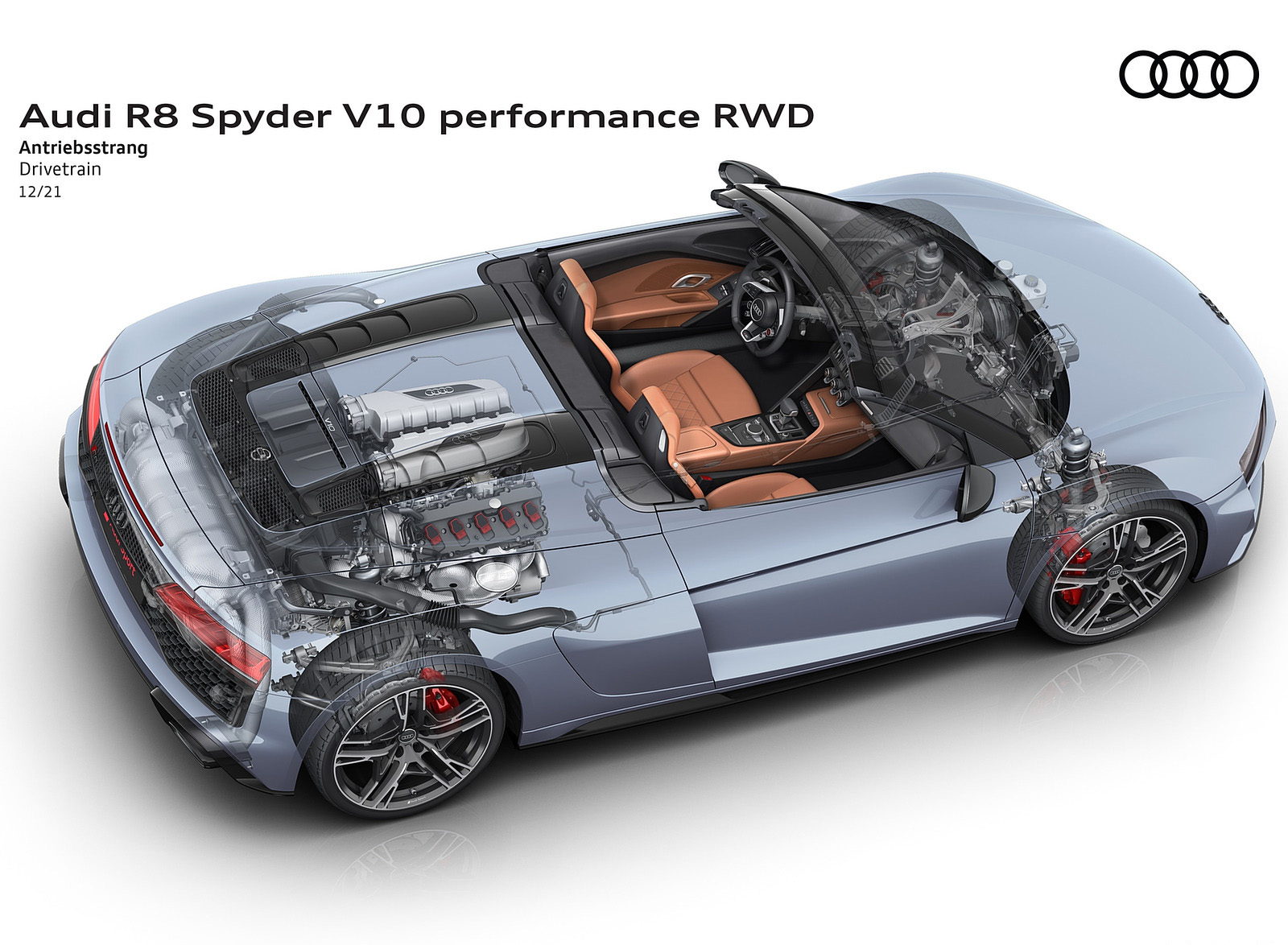 Audi R8 Spyder V10 performance RWD
Antriebsstrang
Drivetrain
12/21

V10