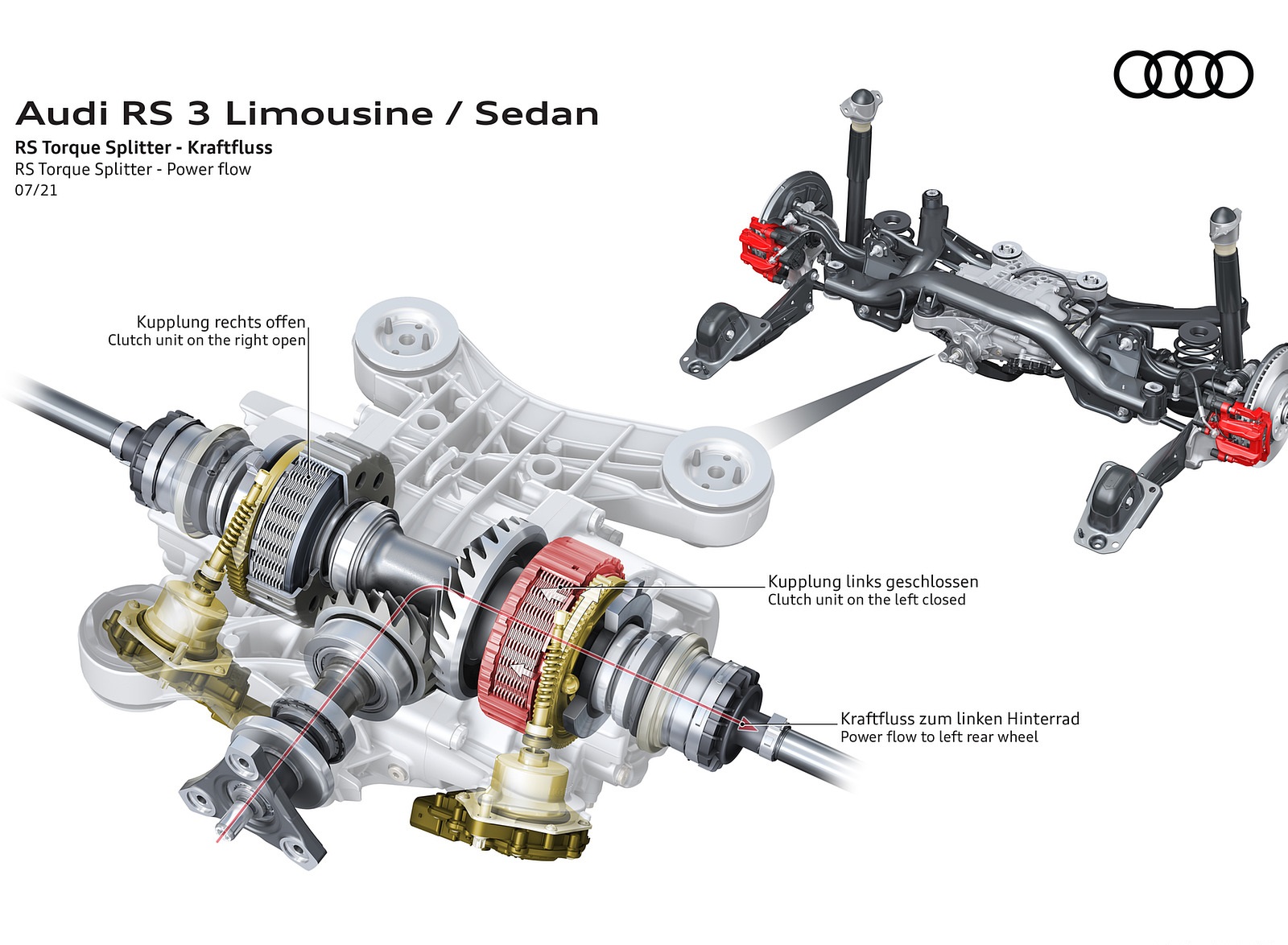 Audi RS 3 Limousine / Sedan
RS Torque Splitter - Kraftfluss
RS Torque Splitter - Power flow
07/21

Kupplung rechts offen
Clutch unit on the right open

Kupplung links geschlossen
Clutch unit on the left closed

Kraftfluss zum linken Hinterrad
Power flow to left rear wheel