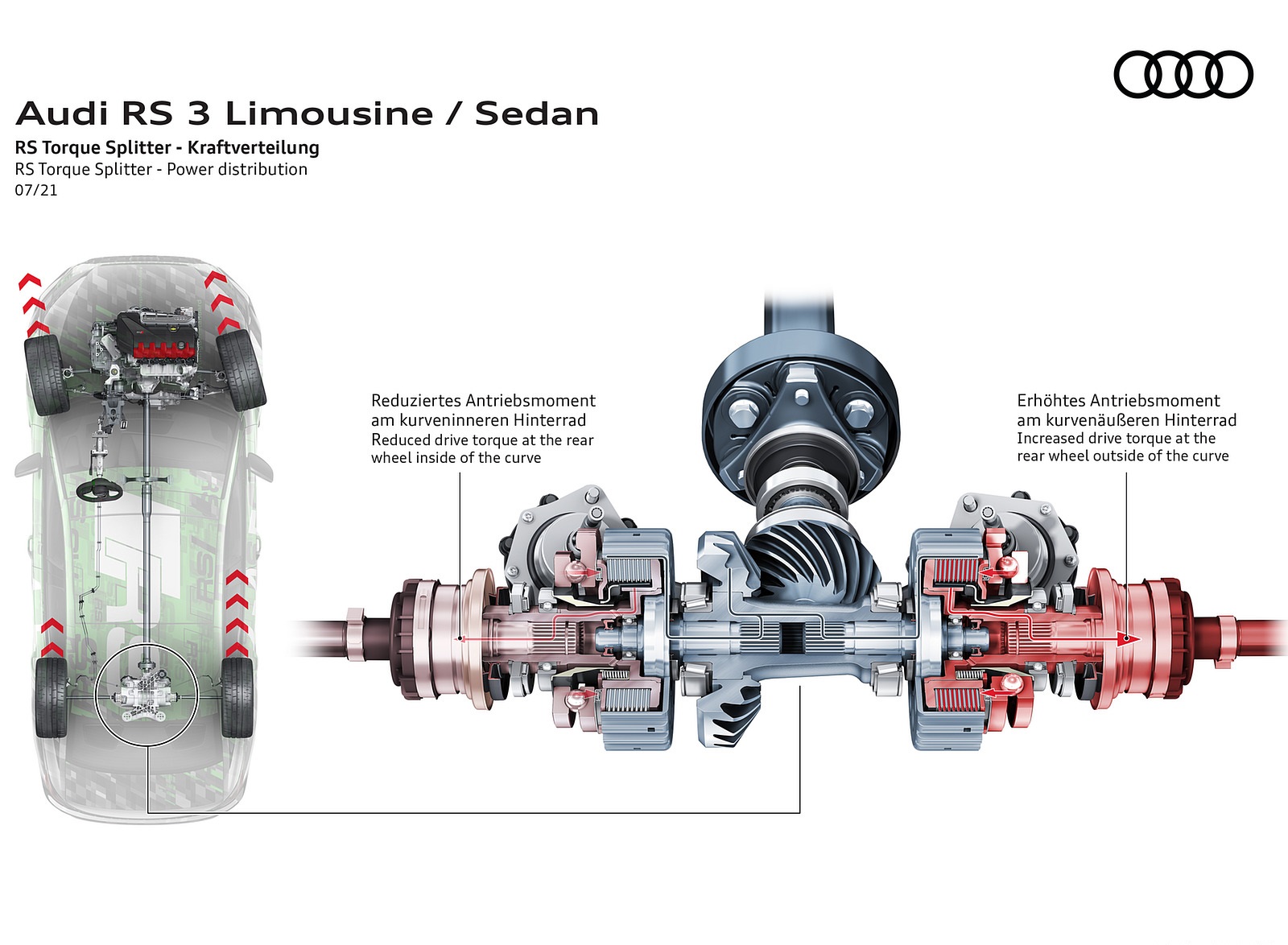 Audi RS 3 Limousine / Sedan
RS Torque Splitter - Kraftverteilung
RS Torque Splitter - Power distribution
07/21

Reduziertes Antriebsmoment am kurveninneren Hinterrad
Reduced drive torque at the rear wheel inside of the curve

Erhöhtes Antriebsmoment am kurvenäußeren Hinterrad
Increased drive torque at the rear wheel outside of the curve