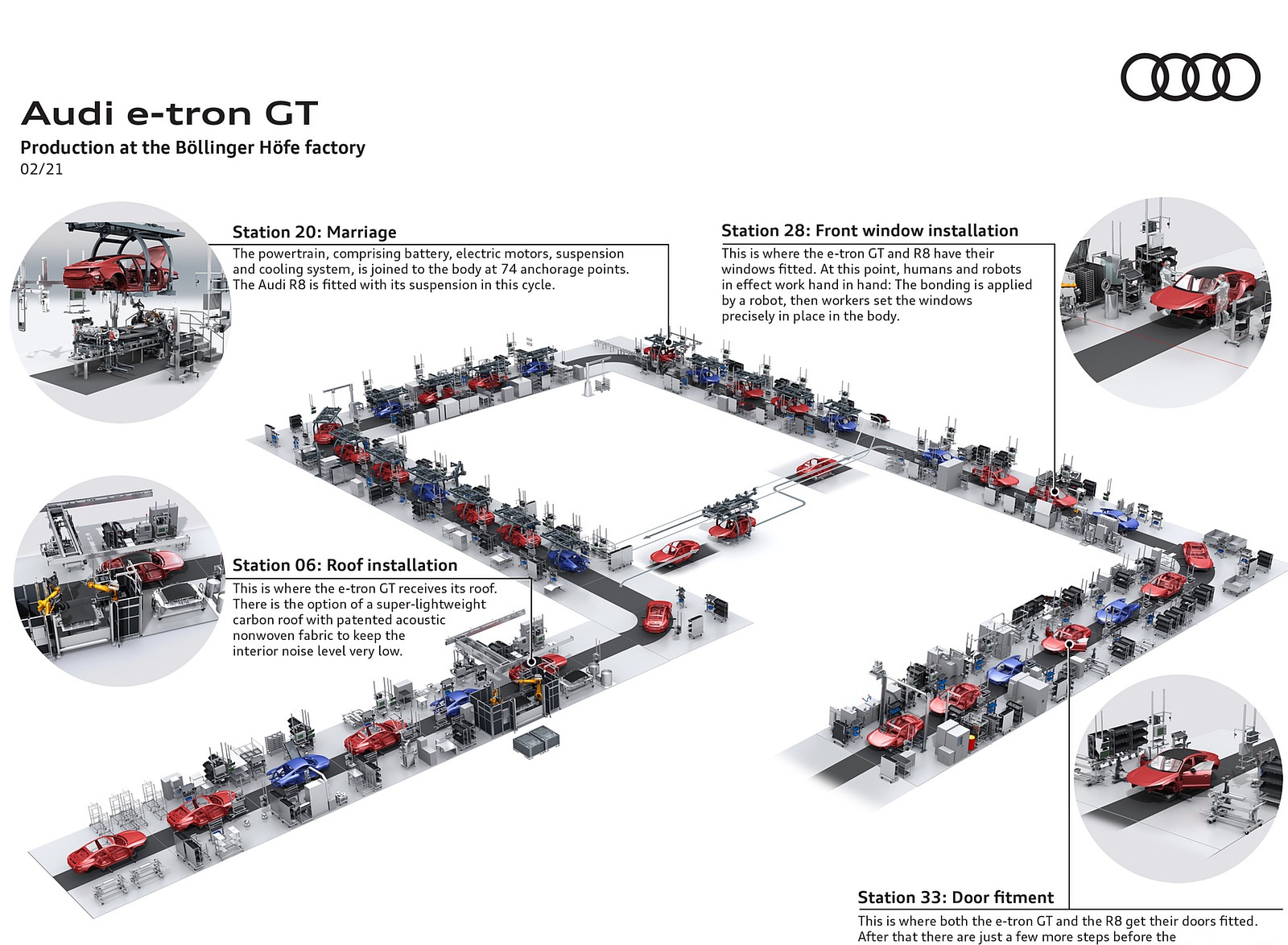 Audi e-tron GT

Production at the Böllinger Höfe factory

02/21

Station 20: Marriage

The powertrain, comprising battery, electric motors, suspension and cooling system, is joined to the body at 74 anchorage points. The Audi R8 is fitted with its suspension in this cycle.

Station 28: Front window installation

This is where the e-tron GT and R8 have their windows fitted. At this point, humans and robots in effect work hand in hand: The bonding is applied by a robot, then workers set the windows precisely in place in the body.

Station 06: Roof installation

This is where the e-tron GT receives its roof. There is the option of a super-lightweight carbon roof with patented acoustic nonwoven fabric to keep the interior noise level very low.

Station 33: Door fitment

This is where both the e-tron GT and the R8 get their doors fitted. After that there are just a few more steps before the