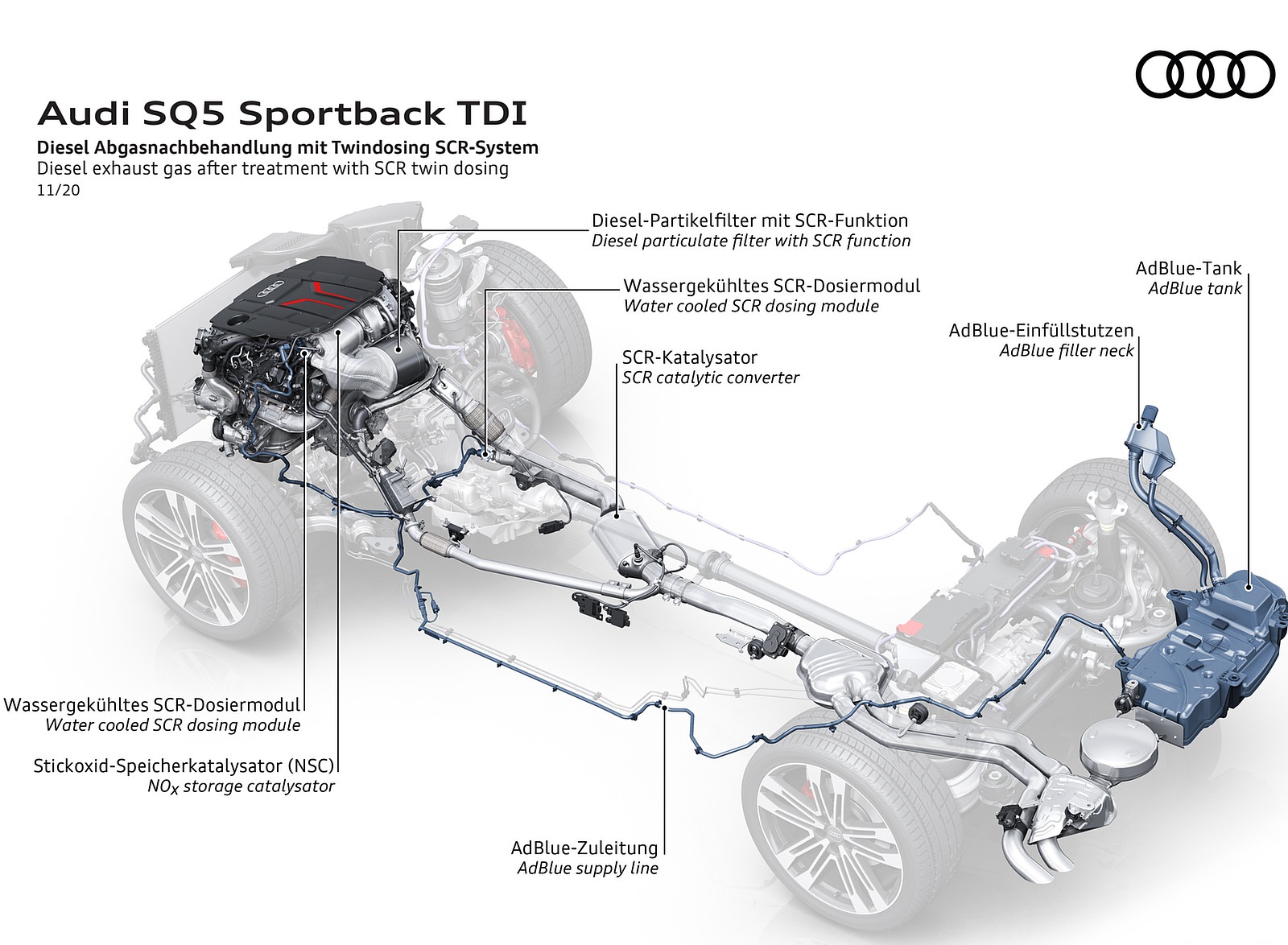 Audi SQ5 Sportback TDI
Diesel Abgasnachbehandlung mit Twindosing SCR-System
Diesel exhaust gas after treatment with SCR twin dosing
11/20

Diesel-Partikelfilter mit SCR-Funktion
Diesel particulate filter with SCR function

Wassergekühltes SCR-Dosiermodul
Water cooled SCR dosing module

SCR-Katalysator
SCR catalytic converter

AdBlue-Tank
AdBlue tank

AdBlue-Einfüllstutzen
AdBlue filler neck

Wassergekühltes SCR-Dosiermodul
Water cooled SCR dosing module

Stickoxid-Speicherkatalysator (NSC)
$NO_X$ storage catalysator

AdBlue-Zuleitung
AdBlue supply line