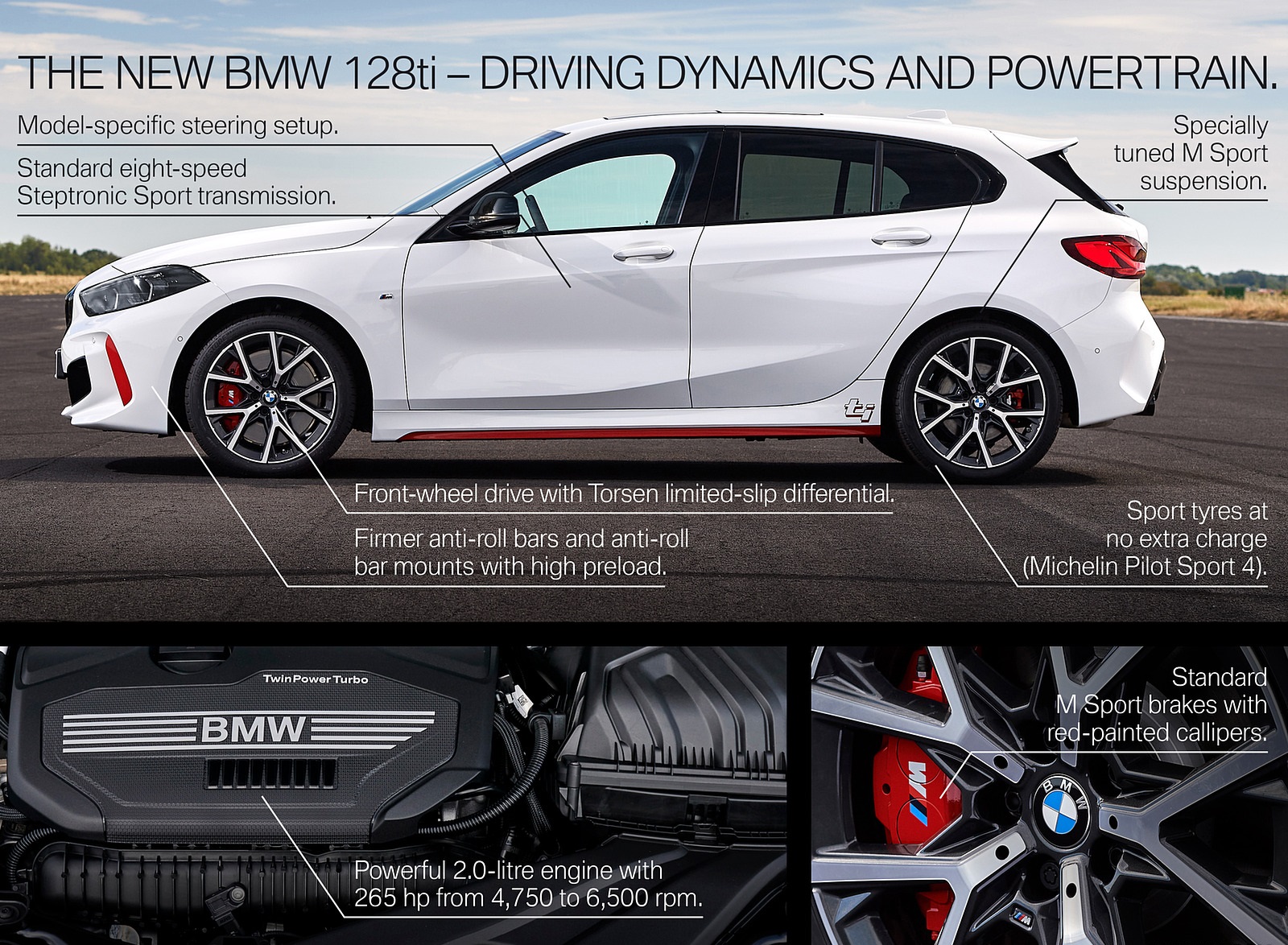 THE NEW BMW 128ti – DRIVING DYNAMICS AND POWERTRAIN.

Model-specific steering setup.

Standard eight-speed Steptronic Sport transmission.

Specially tuned M Sport suspension.

ti

Front-wheel drive with Torsen limited-slip differential.

Firmer anti-roll bars and anti-roll bar mounts with high preload.

Sport tyres at no extra charge (Michelin Pilot Sport 4).

TwinPower Turbo

BMW

Powerful 2.0-litre engine with 265 hp from 4,750 to 6,500 rpm.

Standard M Sport brakes with red-painted callipers.

M

BMW

M