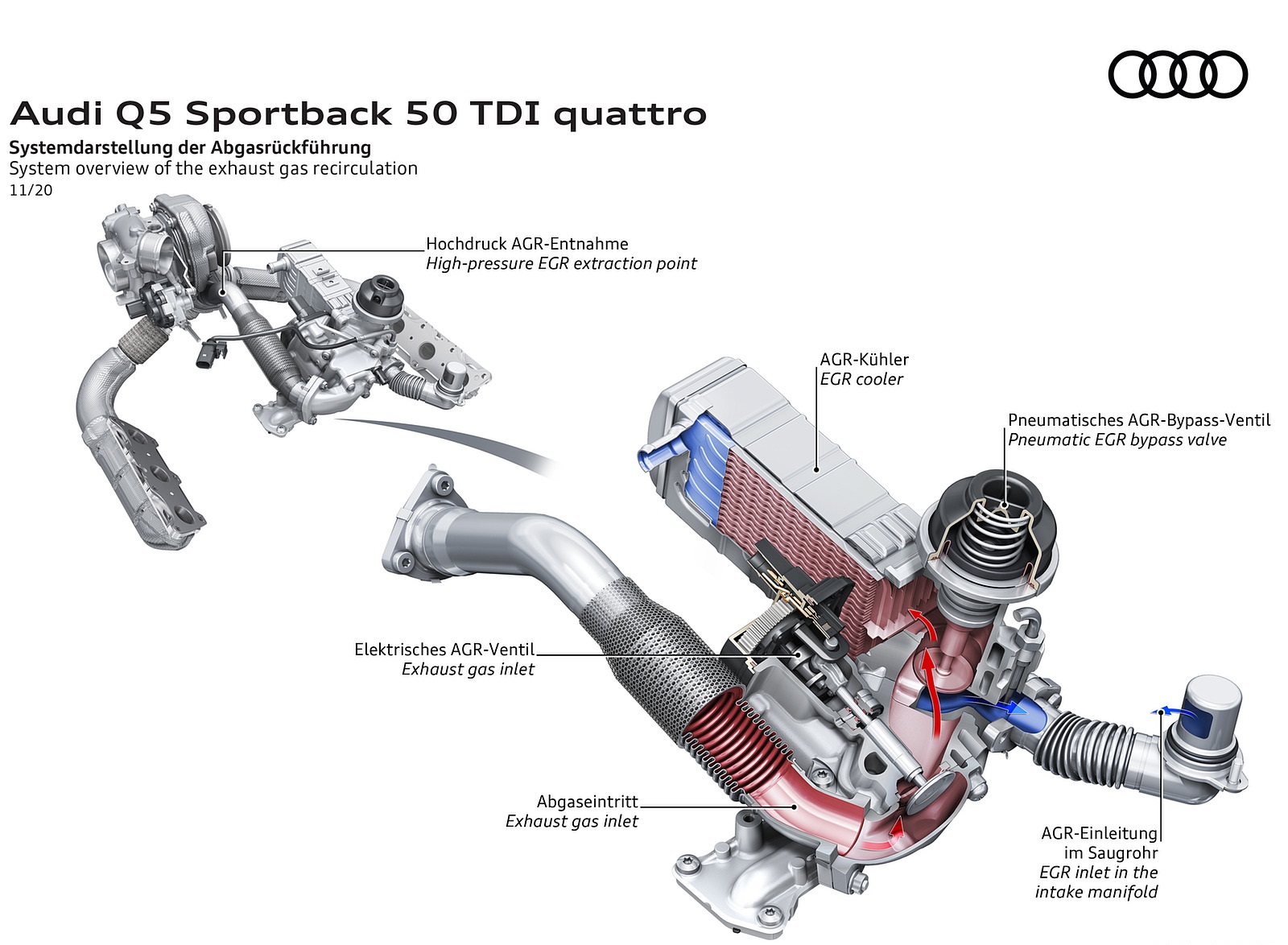 Audi Q5 Sportback 50 TDI quattro

Systemdarstellung der Abgasrückführung
System overview of the exhaust gas recirculation
11/20

Hochdruck AGR-Entnahme
High-pressure EGR extraction point

AGR-Kühler
EGR cooler

Pneumatisches AGR-Bypass-Ventil
Pneumatic EGR bypass valve

Elektrisches AGR-Ventil
Exhaust gas inlet

Abgaseintritt
Exhaust gas inlet

AGR-Einleitung im Saugrohr
EGR inlet in the intake manifold