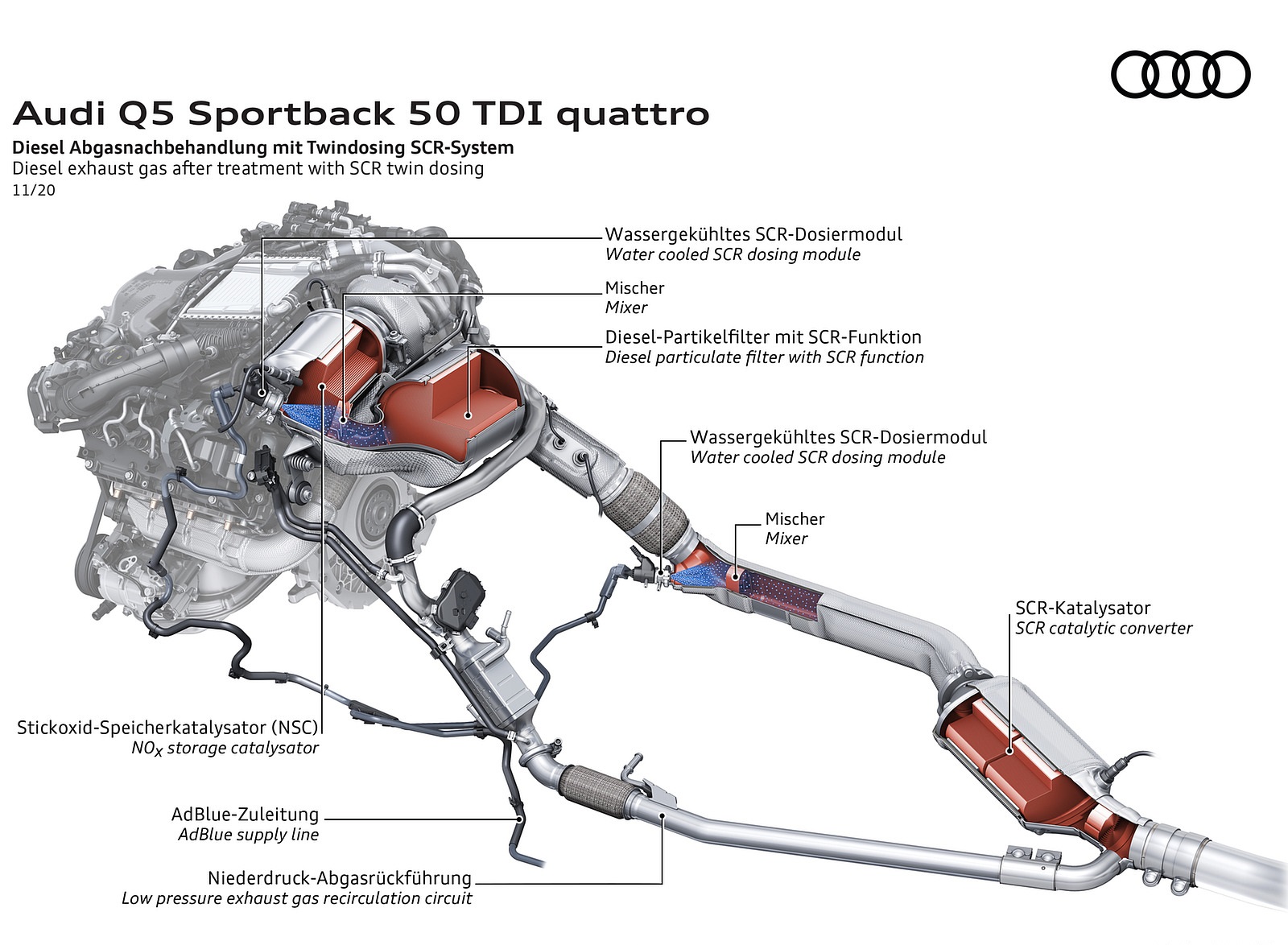 Audi Q5 Sportback 50 TDI quattro
Diesel Abgasnachbehandlung mit Twindosing SCR-System
Diesel exhaust gas after treatment with SCR twin dosing
11/20

Wassergekühltes SCR-Dosiermodul
Water cooled SCR dosing module

Mischer
Mixer

Diesel-Partikelfilter mit SCR-Funktion
Diesel particulate filter with SCR function

Wassergekühltes SCR-Dosiermodul
Water cooled SCR dosing module

Mischer
Mixer

SCR-Katalysator
SCR catalytic converter

Stickoxid-Speicherkatalysator (NSC)
$NO_X$ storage catalysator

AdBlue-Zuleitung
AdBlue supply line

Niederdruck-Abgasrückführung
Low pressure exhaust gas recirculation circuit