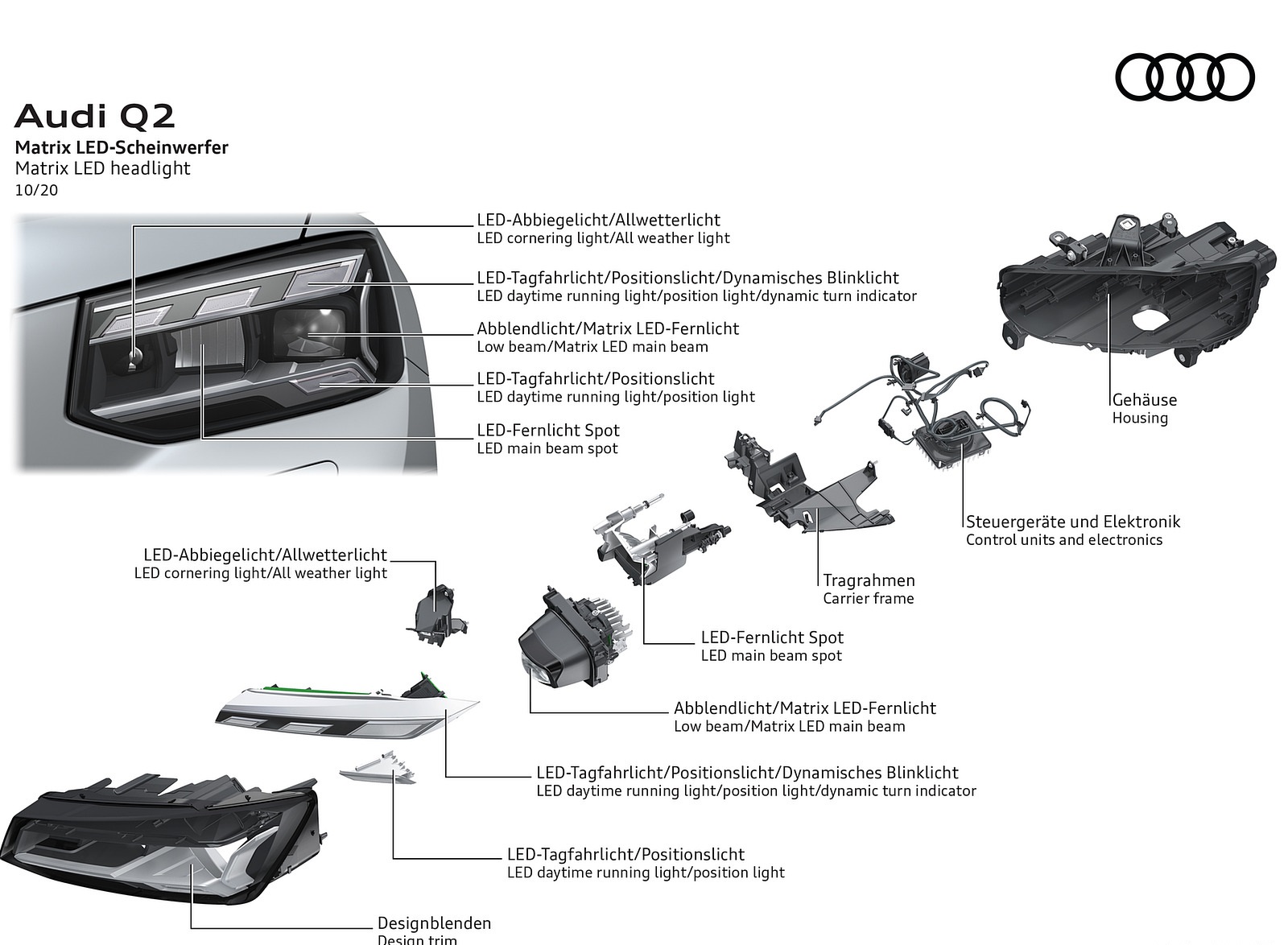 Audi Q2
Matrix LED-Scheinwerfer
Matrix LED headlight
10/20

LED-Abbiegelicht/Allwetterlicht
LED cornering light/All weather light

LED-Tagfahrlicht/Positionslicht/Dynamisches Blinklicht
LED daytime running light/position light/dynamic turn indicator

Abblendlicht/Matrix LED-Fernlicht
Low beam/Matrix LED main beam

LED-Tagfahrlicht/Positionslicht
LED daytime running light/position light

LED-Fernlicht Spot
LED main beam spot

Gehäuse
Housing

Steuergeräte und Elektronik
Control units and electronics

Tragrahmen
Carrier frame

LED-Abbiegelicht/Allwetterlicht
LED cornering light/All weather light

LED-Fernlicht Spot
LED main beam spot

Abblendlicht/Matrix LED-Fernlicht
Low beam/Matrix LED main beam

LED-Tagfahrlicht/Positionslicht/Dynamisches Blinklicht
LED daytime running light/position light/dynamic turn indicator

LED-Tagfahrlicht/Positionslicht
LED daytime running light/position light

Designblenden
Design trim