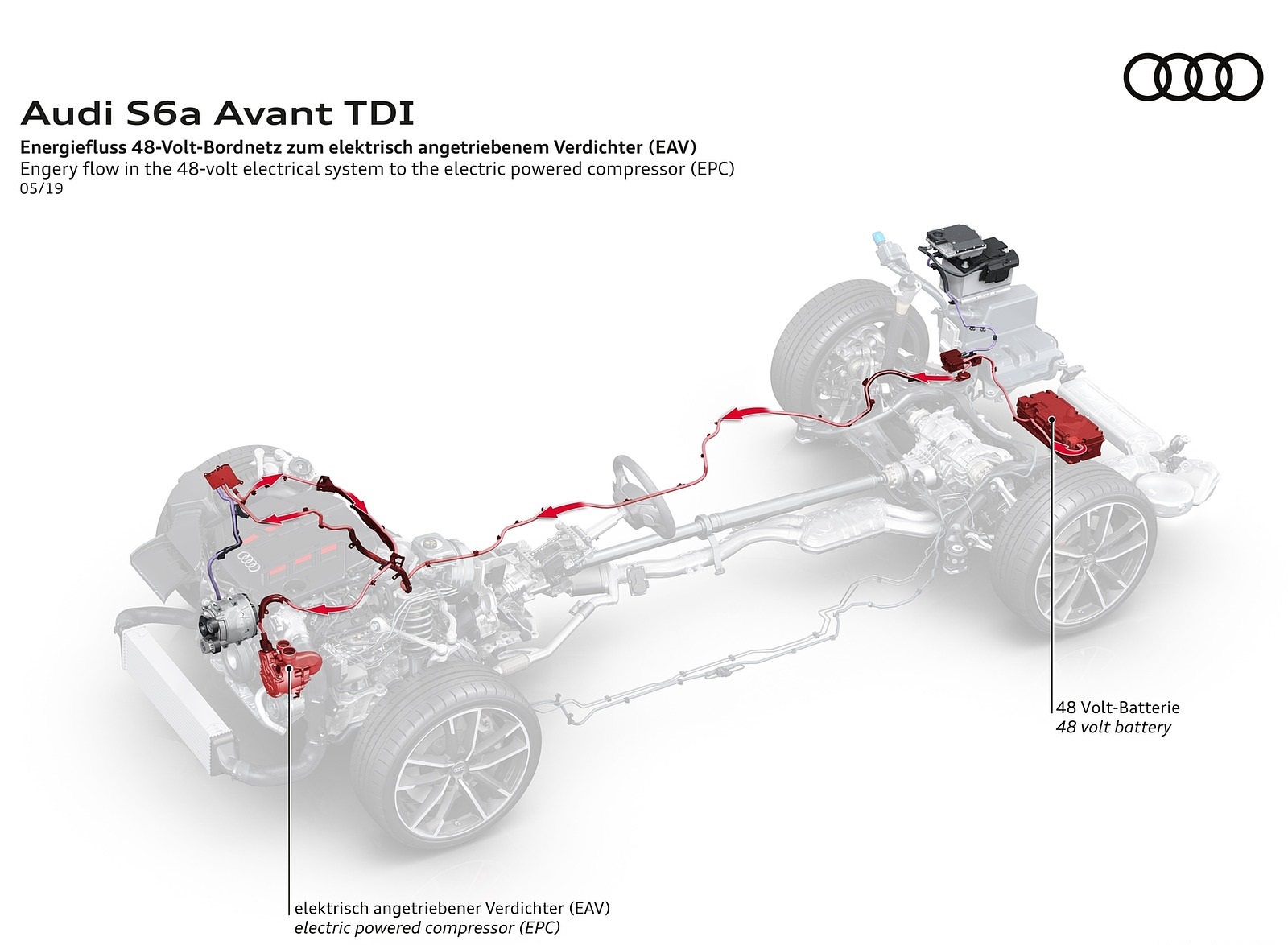 Audi S6a Avant TDI
Energiefluss 48-Volt-Bordnetz zum elektrisch angetriebenem Verdichter (EAV)
Engery flow in the 48-volt electrical system to the electric powered compressor (EPC)
05/19

48 Volt-Batterie
48 volt battery

elektrisch angetriebener Verdichter (EAV)
electric powered compressor (EPC)