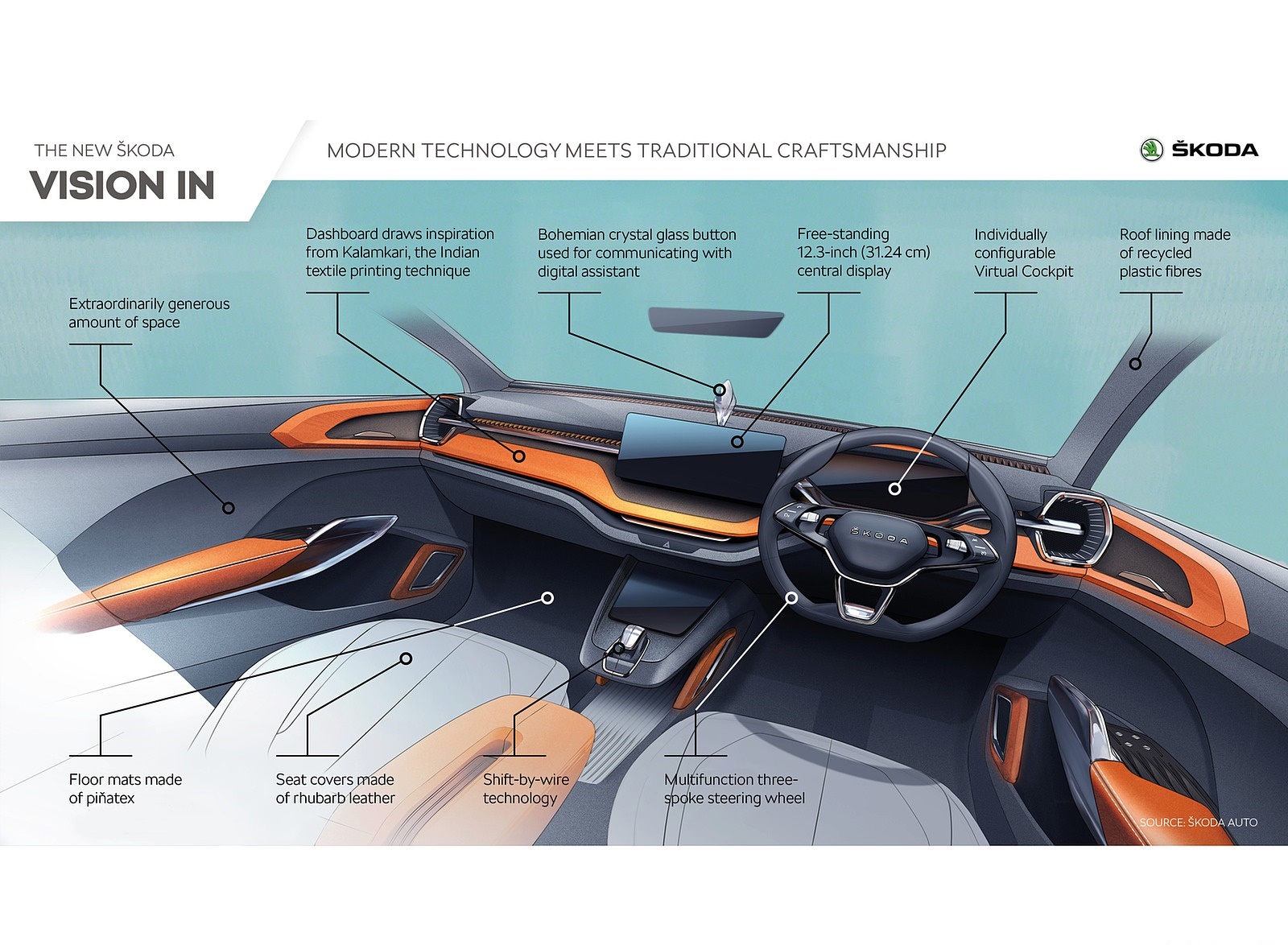 THE NEW ŠKODA

VISION IN

MODERN TECHNOLOGY MEETS TRADITIONAL CRAFTSMANSHIP

ŠKODA

Extraordinarily generous amount of space

Dashboard draws inspiration from Kalamkari, the Indian textile printing technique

Bohemian crystal glass button used for communicating with digital assistant

Free-standing 12.3-inch (31.24 cm) central display

Individually configurable Virtual Cockpit

Roof lining made of recycled plastic fibres

ŠKODA

Floor mats made of piñatex

Seat covers made of rhubarb leather

Shift-by-wire technology

Multifunction three-spoke steering wheel

SOURCE: ŠKODA AUTO