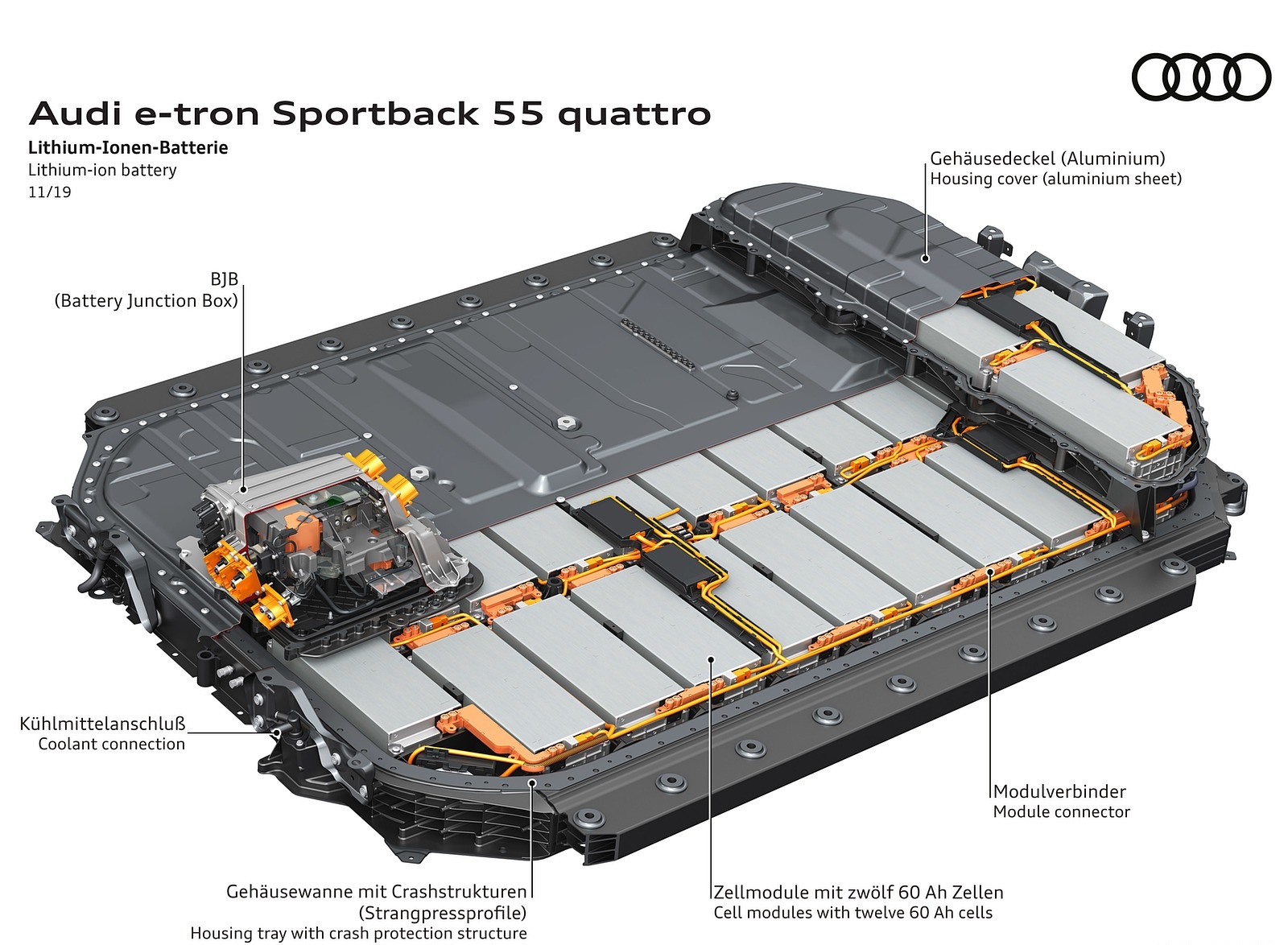 Audi e-tron Sportback 55 quattro

Lithium-Ionen-Batterie
Lithium-ion battery
11/19

Gehäusedeckel (Aluminium)
Housing cover (aluminium sheet)

BJB
(Battery Junction Box)

Kühlmittelanschluß
Coolant connection

Modulverbinder
Module connector

Gehäusewanne mit Crashstrukturen
(Strangpressprofile)
Housing tray with crash protection structure

Zellmodule mit zwölf 60 Ah Zellen
Cell modules with twelve 60 Ah cells