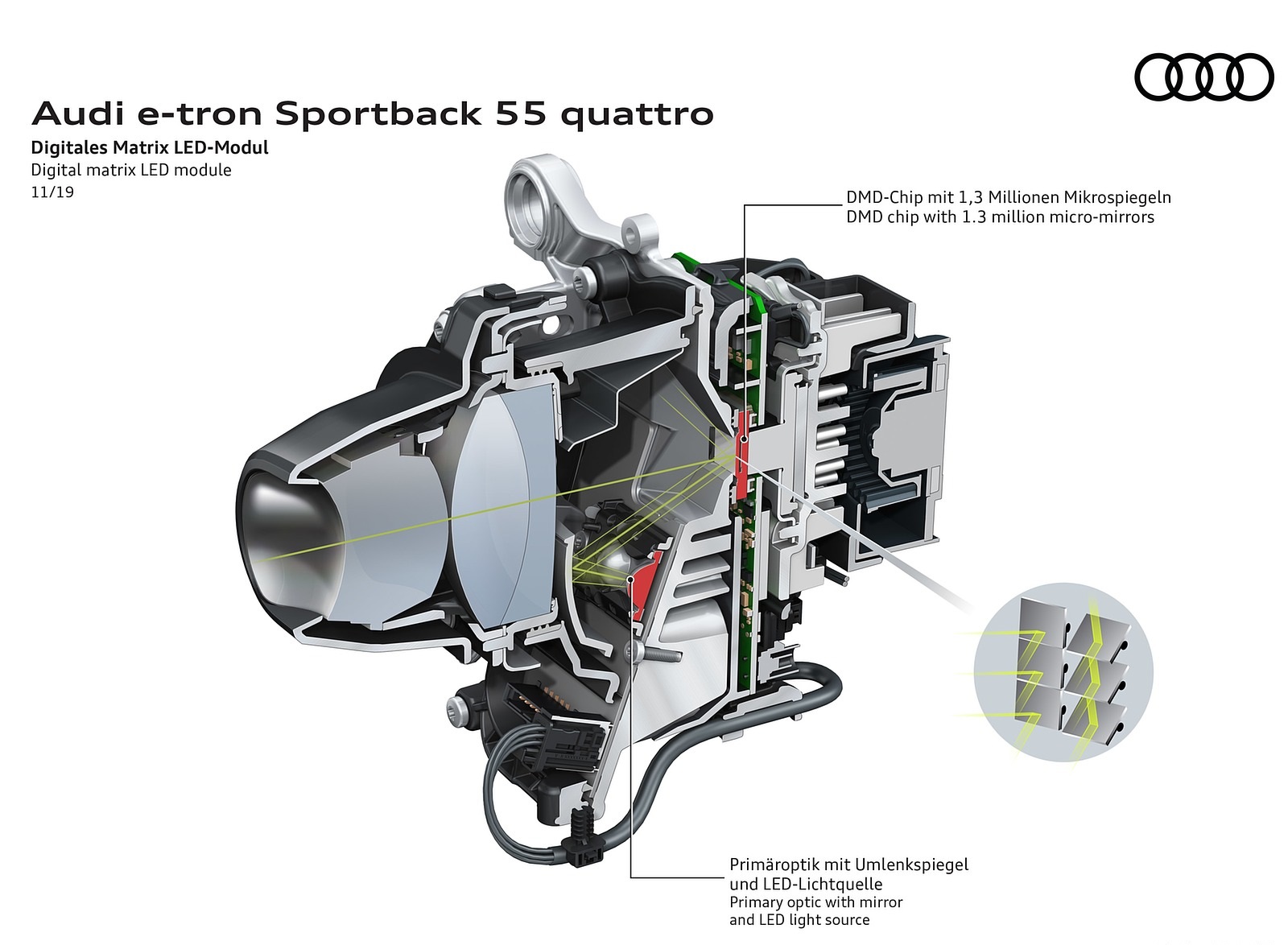 Audi e-tron Sportback 55 quattro

Digitales Matrix LED-Modul
Digital matrix LED module
11/19

DMD-Chip mit 1,3 Millionen Mikrospiegeln
DMD chip with 1.3 million micro-mirrors

Primäroptik mit Umlenkspiegel und LED-Lichtquelle
Primary optic with mirror and LED light source