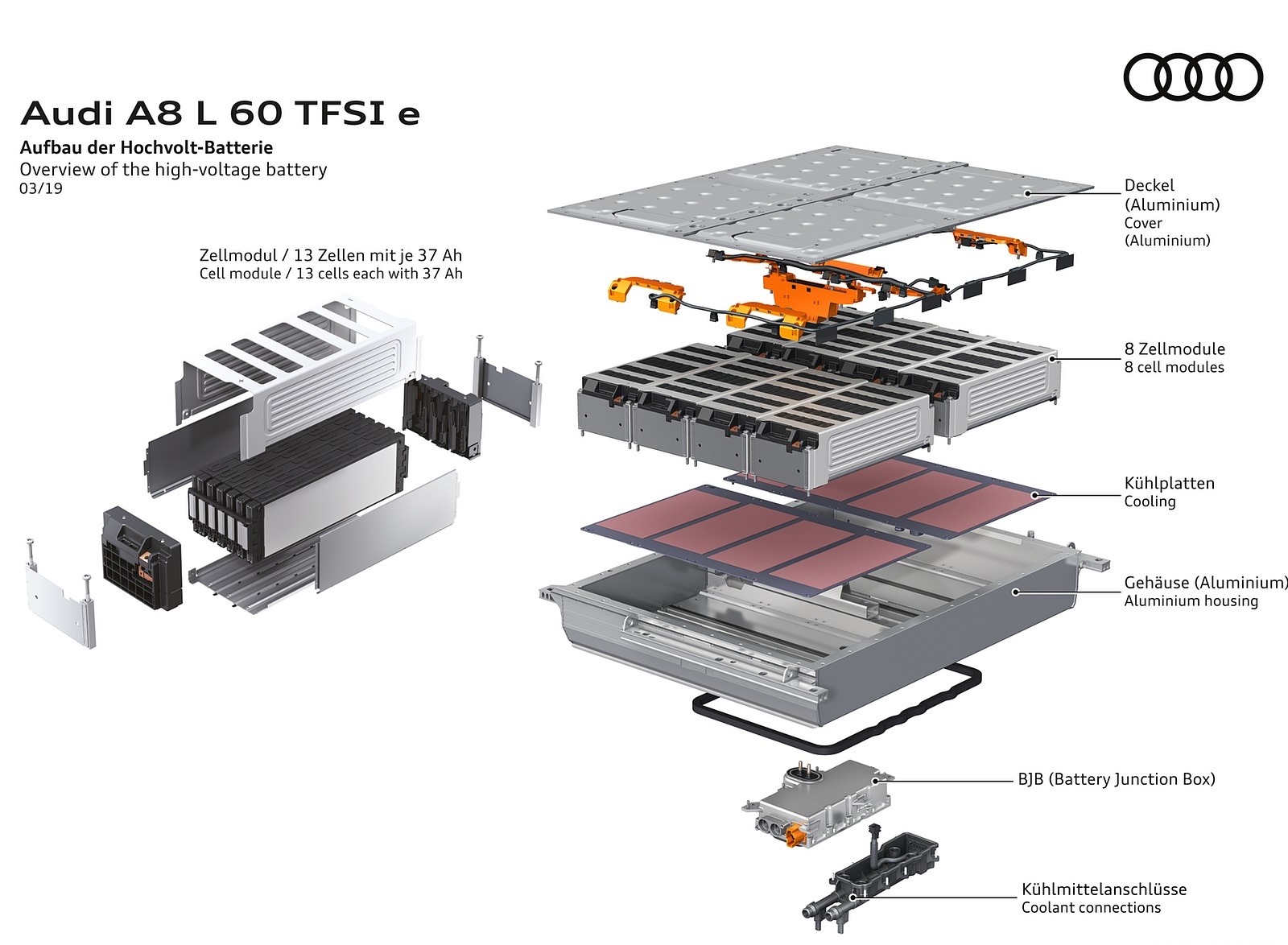 Audi A8 L 60 TFSI e

Aufbau der Hochvolt-Batterie
Overview of the high-voltage battery
03/19

Zellmodul / 13 Zellen mit je 37 Ah
Cell module / 13 cells each with 37 Ah

Deckel
(Aluminium)
Cover
(Aluminium)

8 Zellmodule
8 cell modules

Kühlplatten
Cooling

Gehäuse (Aluminium)
Aluminium housing

BJB (Battery Junction Box)

Kühlmittelanschlüsse
Coolant connections