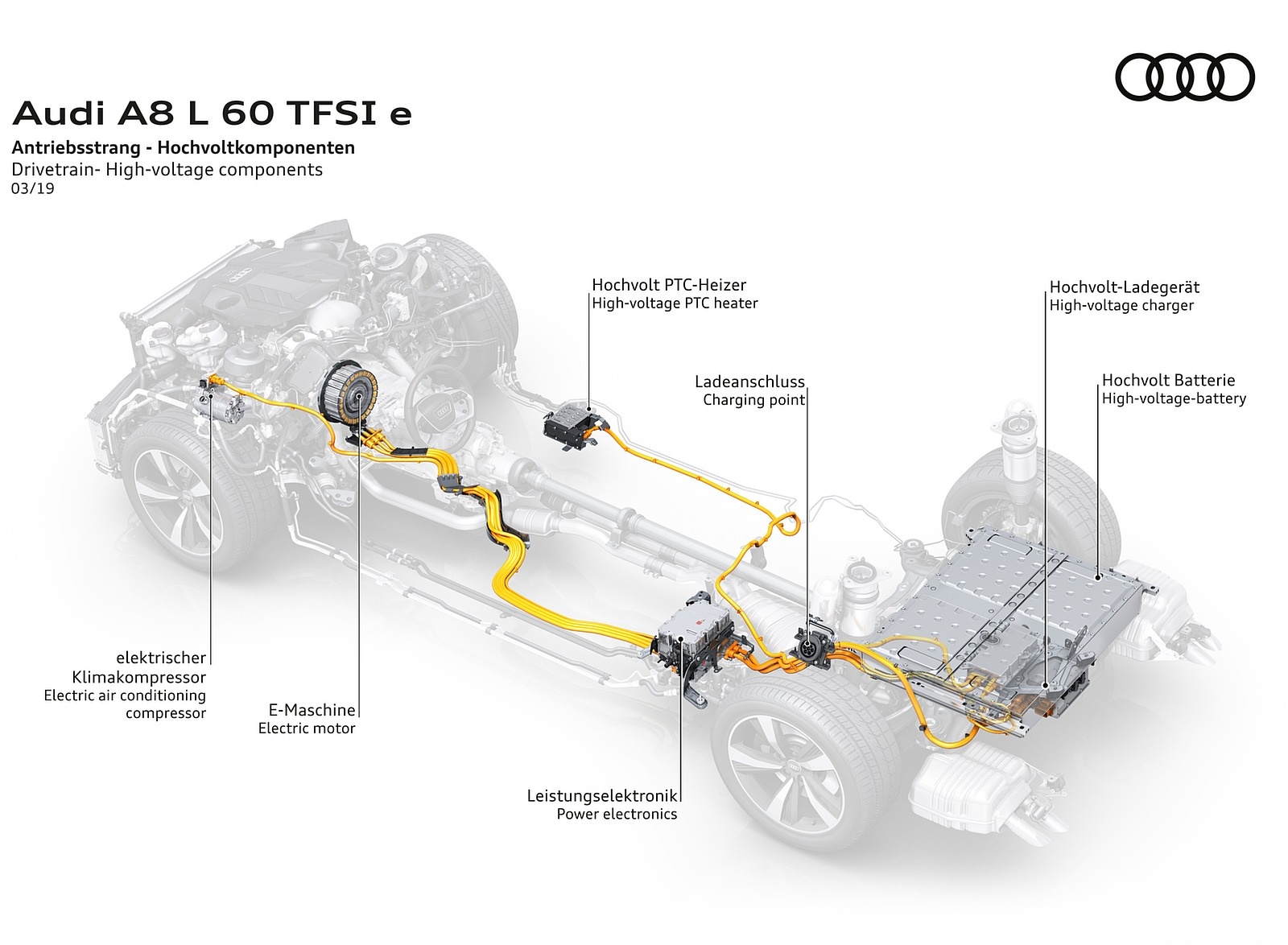 Audi A8 L 60 TFSI e

Antriebsstrang - Hochvoltkomponenten
Drivetrain- High-voltage components
03/19

Hochvolt PTC-Heizer
High-voltage PTC heater

Hochvolt-Ladegerät
High-voltage charger

Ladeanschluss
Charging point

Hochvolt Batterie
High-voltage-battery

elektrischer Klimakompressor
Electric air conditioning compressor

E-Maschine
Electric motor

Leistungselektronik
Power electronics