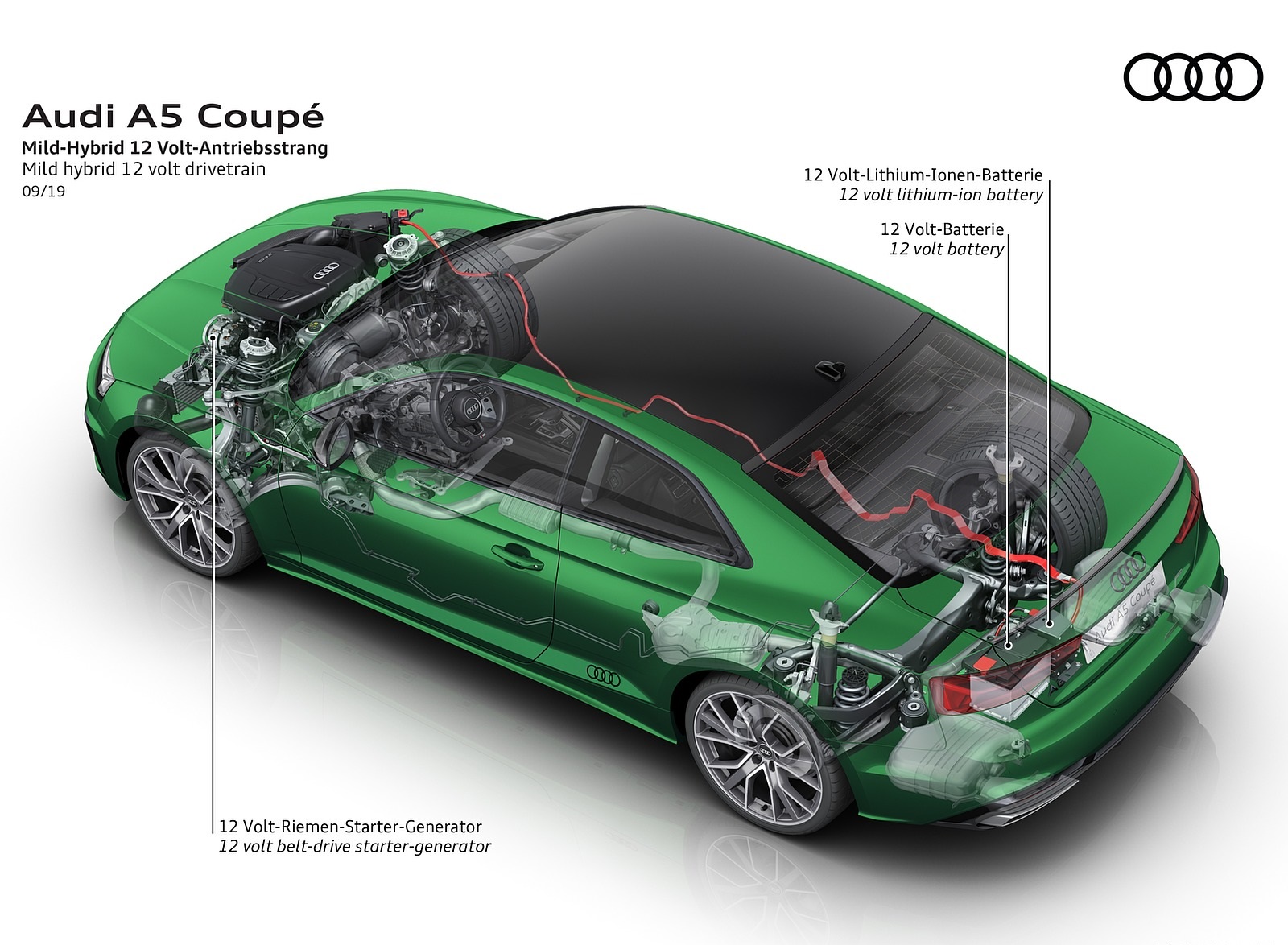 Audi A5 Coupé
Mild-Hybrid 12 Volt-Antriebsstrang
Mild hybrid 12 volt drivetrain
09/19

12 Volt-Lithium-Ionen-Batterie
12 volt lithium-ion battery

12 Volt-Batterie
12 volt battery

Audi A5 Coupé

12 Volt-Riemen-Starter-Generator
12 volt belt-drive starter-generator