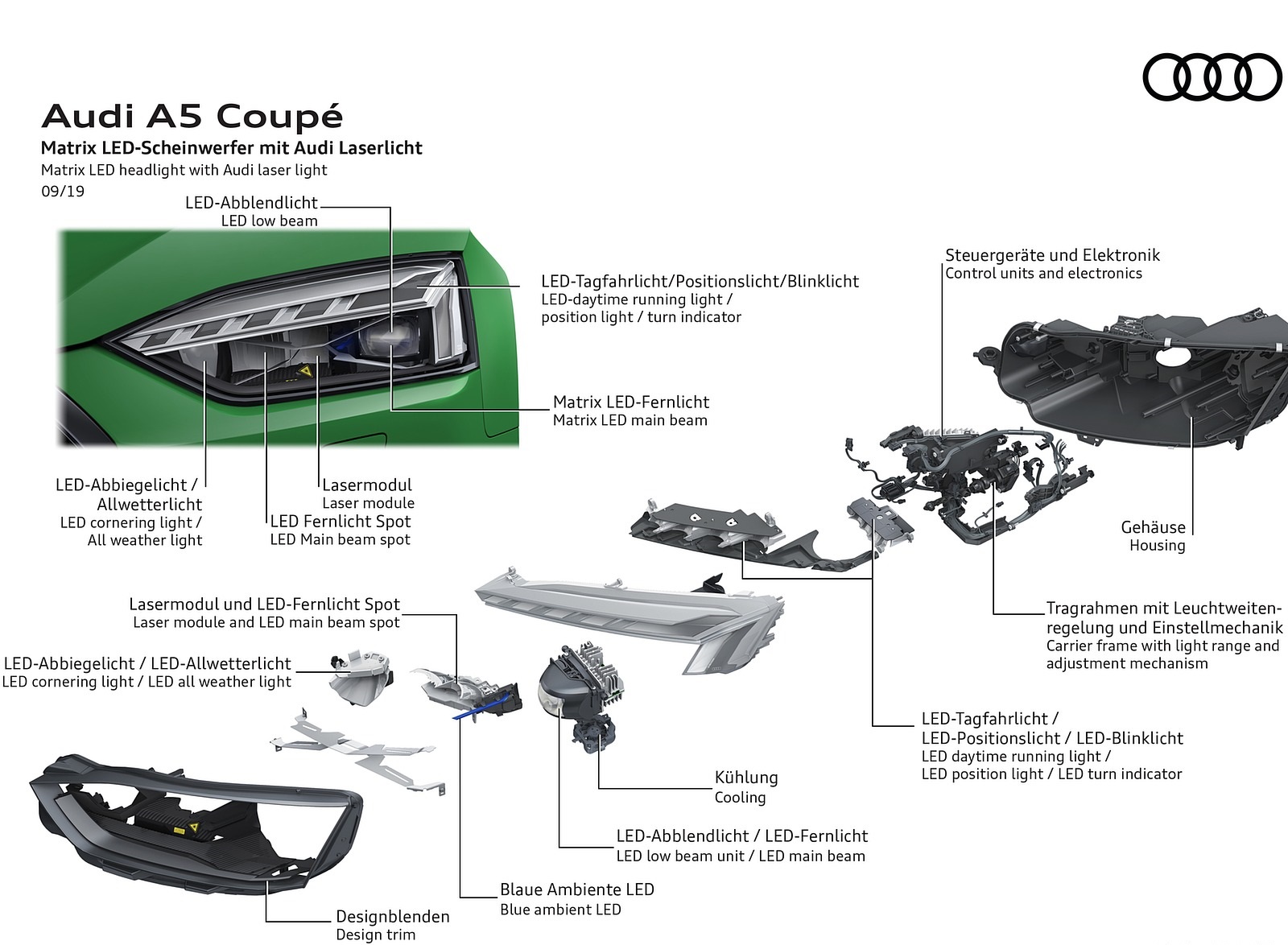 Audi A5 Coupé
Matrix LED-Scheinwerfer mit Audi Laserlicht
Matrix LED headlight with Audi laser light
09/19

LED-Abblendlicht
LED low beam

LED-Tagfahrlicht/Positionslicht/Blinklicht
LED-daytime running light / position light / turn indicator

Matrix LED-Fernlicht
Matrix LED main beam

LED-Abbiegelicht / Allwetterlicht
LED cornering light / All weather light

Lasermodul
Laser module

LED Fernlicht Spot
LED Main beam spot

Steuergeräte und Elektronik
Control units and electronics

Gehäuse
Housing

Tragrahmen mit Leuchtweitenregelung und Einstellmechanik
Carrier frame with light range and adjustment mechanism

Lasermodul und LED-Fernlicht Spot
Laser module and LED main beam spot

LED-Abbiegelicht / LED-Allwetterlicht
LED cornering light / LED all weather light

LED-Tagfahrlicht / LED-Positionslicht / LED-Blinklicht
LED daytime running light / LED position light / LED turn indicator

Kühlung
Cooling

LED-Abblendlicht / LED-Fernlicht
LED low beam unit / LED main beam

Blaue Ambiente LED
Blue ambient LED

Designblenden
Design trim