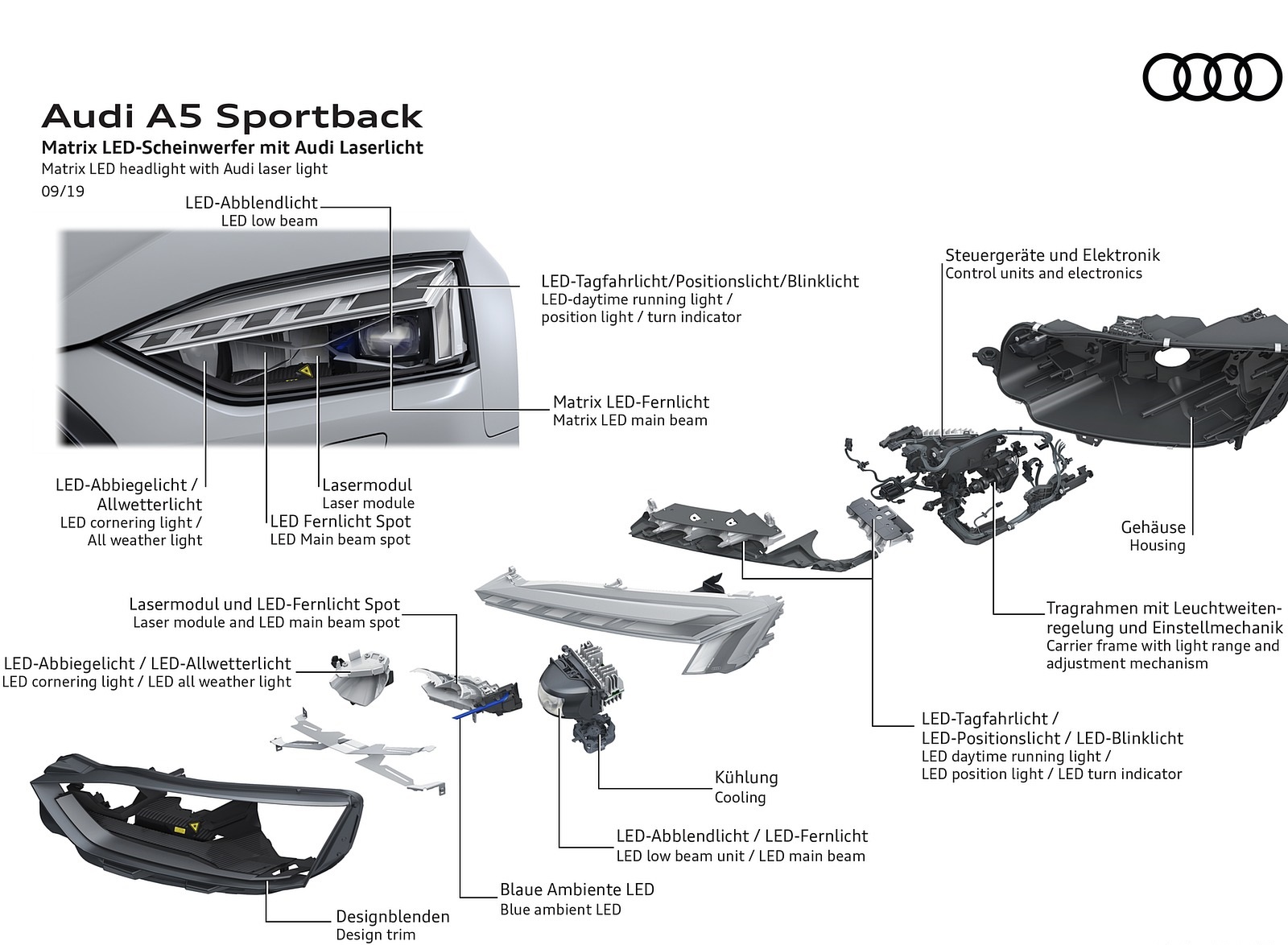 Audi A5 Sportback
Matrix LED-Scheinwerfer mit Audi Laserlicht
Matrix LED headlight with Audi laser light
09/19

LED-Abblendlicht
LED low beam

LED-Tagfahrlicht/Positionslicht/Blinklicht
LED-daytime running light / position light / turn indicator

Matrix LED-Fernlicht
Matrix LED main beam

LED-Abbiegelicht / Allwetterlicht
LED cornering light / All weather light

Lasermodul
Laser module

LED Fernlicht Spot
LED Main beam spot

Steuergeräte und Elektronik
Control units and electronics

Gehäuse
Housing

Tragrahmen mit Leuchtweitenregelung und Einstellmechanik
Carrier frame with light range and adjustment mechanism

Lasermodul und LED-Fernlicht Spot
Laser module and LED main beam spot

LED-Abbiegelicht / LED-Allwetterlicht
LED cornering light / LED all weather light

LED-Tagfahrlicht / LED-Positionslicht / LED-Blinklicht
LED daytime running light / LED position light / LED turn indicator

Kühlung
Cooling

LED-Abblendlicht / LED-Fernlicht
LED low beam unit / LED main beam

Blaue Ambiente LED
Blue ambient LED

Designblenden
Design trim