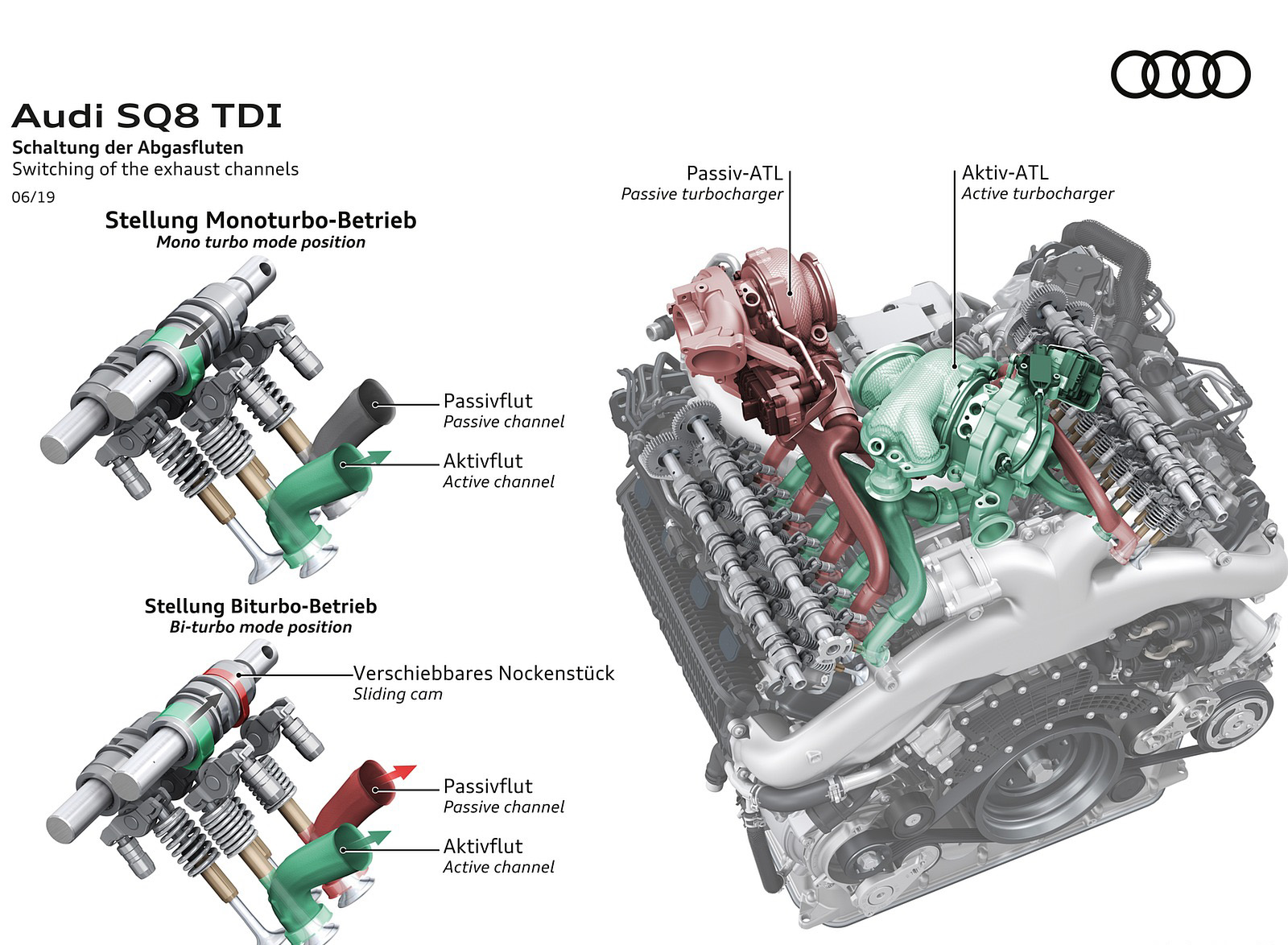 Audi SQ8 TDI
Schaltung der Abgasfluten
Switching of the exhaust channels
06/19

Stellung Monoturbo-Betrieb
Mono turbo mode position

Passivflut
Passive channel

Aktivflut
Active channel

Stellung Biturbo-Betrieb
Bi-turbo mode position

Verschiebbares Nockenstück
Sliding cam

Passivflut
Passive channel

Aktivflut
Active channel

Passiv-ATL
Passive turbocharger

Aktiv-ATL
Active turbocharger