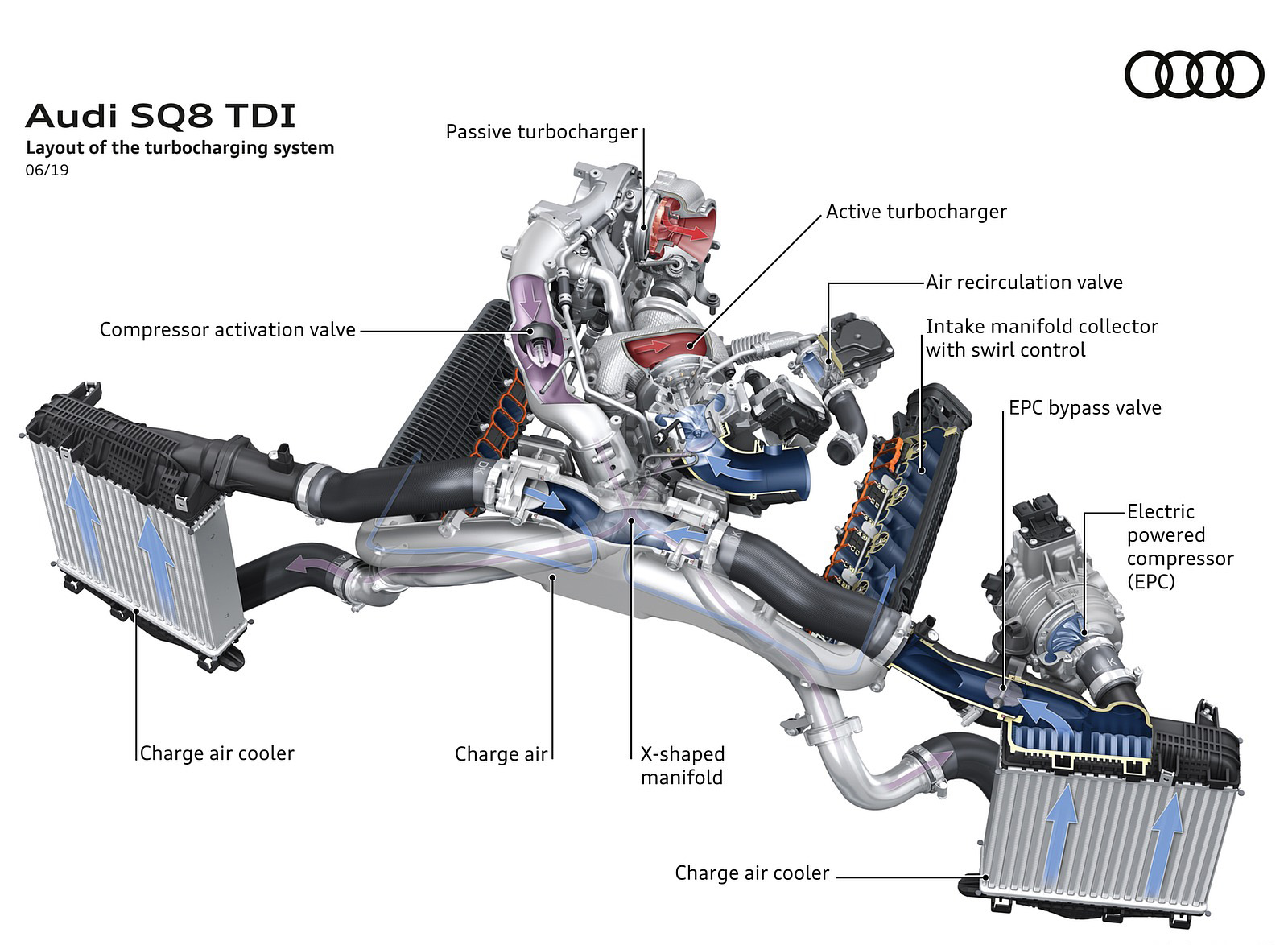 Audi SQ8 TDI
Layout of the turbocharging system
06/19

Passive turbocharger

Active turbocharger

Air recirculation valve

Compressor activation valve

Intake manifold collector with swirl control

EPC bypass valve

Electric powered compressor (EPC)

Charge air cooler

Charge air

X-shaped manifold

Charge air cooler