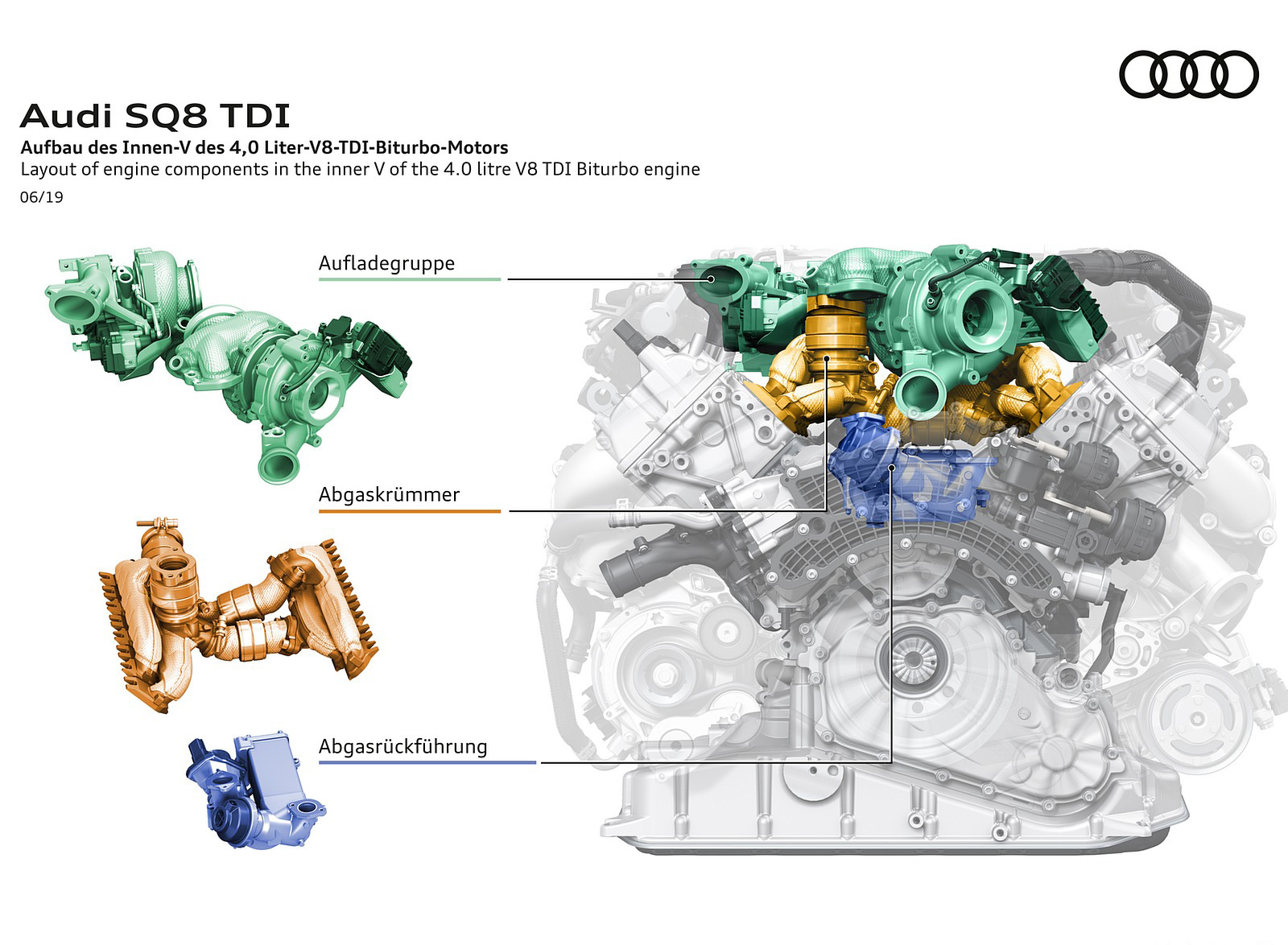 Audi SQ8 TDI
Aufbau des Innen-V des 4,0 Liter-V8-TDI-Biturbo-Motors
Layout of engine components in the inner V of the 4.0 litre V8 TDI Biturbo engine
06/19

Aufladegruppe

Abgaskrümmer

Abgasrückführung