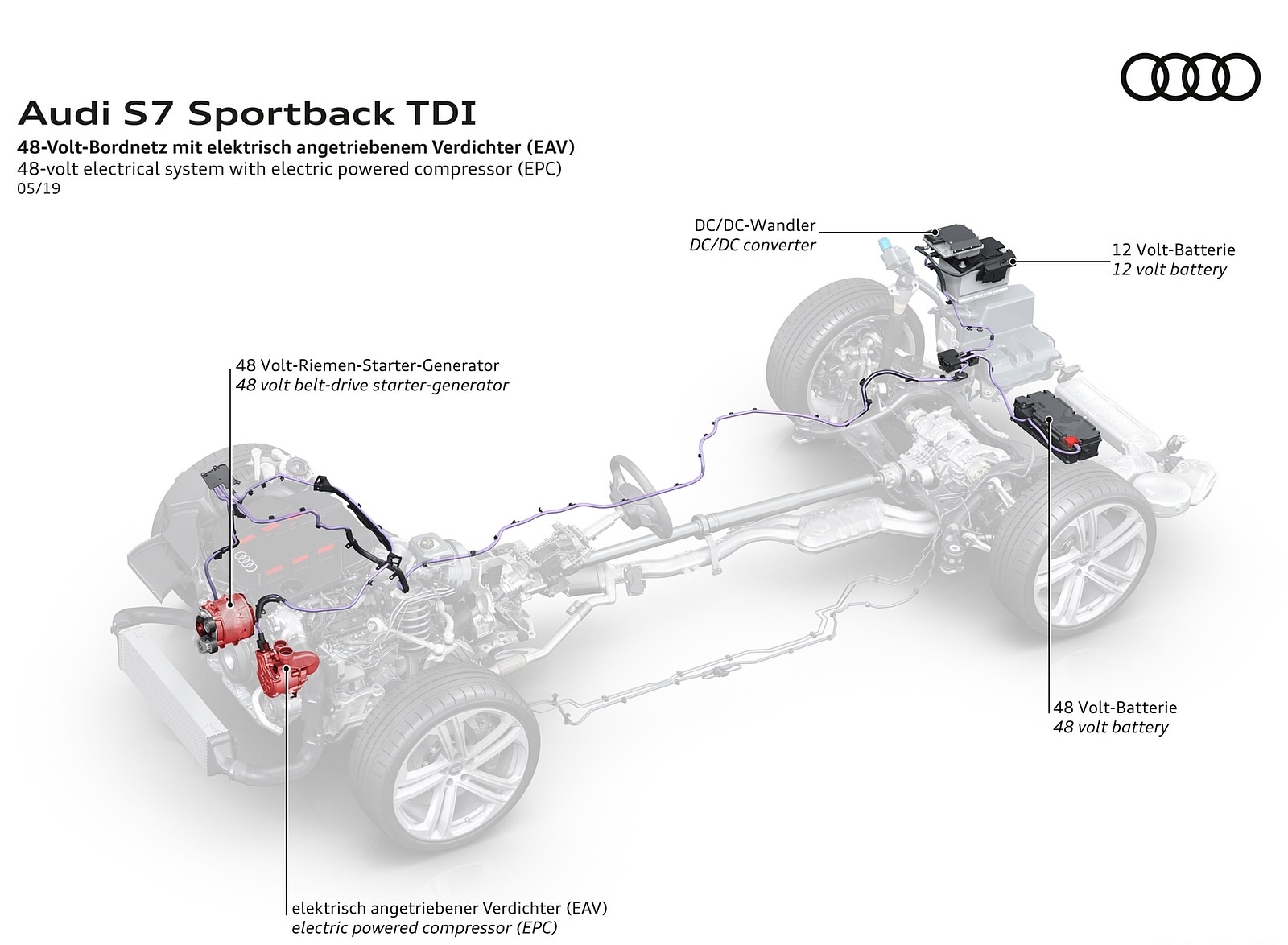 Audi S7 Sportback TDI

48-Volt-Bordnetz mit elektrisch angetriebenem Verdichter (EAV)
48-volt electrical system with electric powered compressor (EPC)
05/19

DC/DC-Wandler
DC/DC converter

12 Volt-Batterie
12 volt battery

48 Volt-Riemen-Starter-Generator
48 volt belt-drive starter-generator

48 Volt-Batterie
48 volt battery

elektrisch angetriebener Verdichter (EAV)
electric powered compressor (EPC)