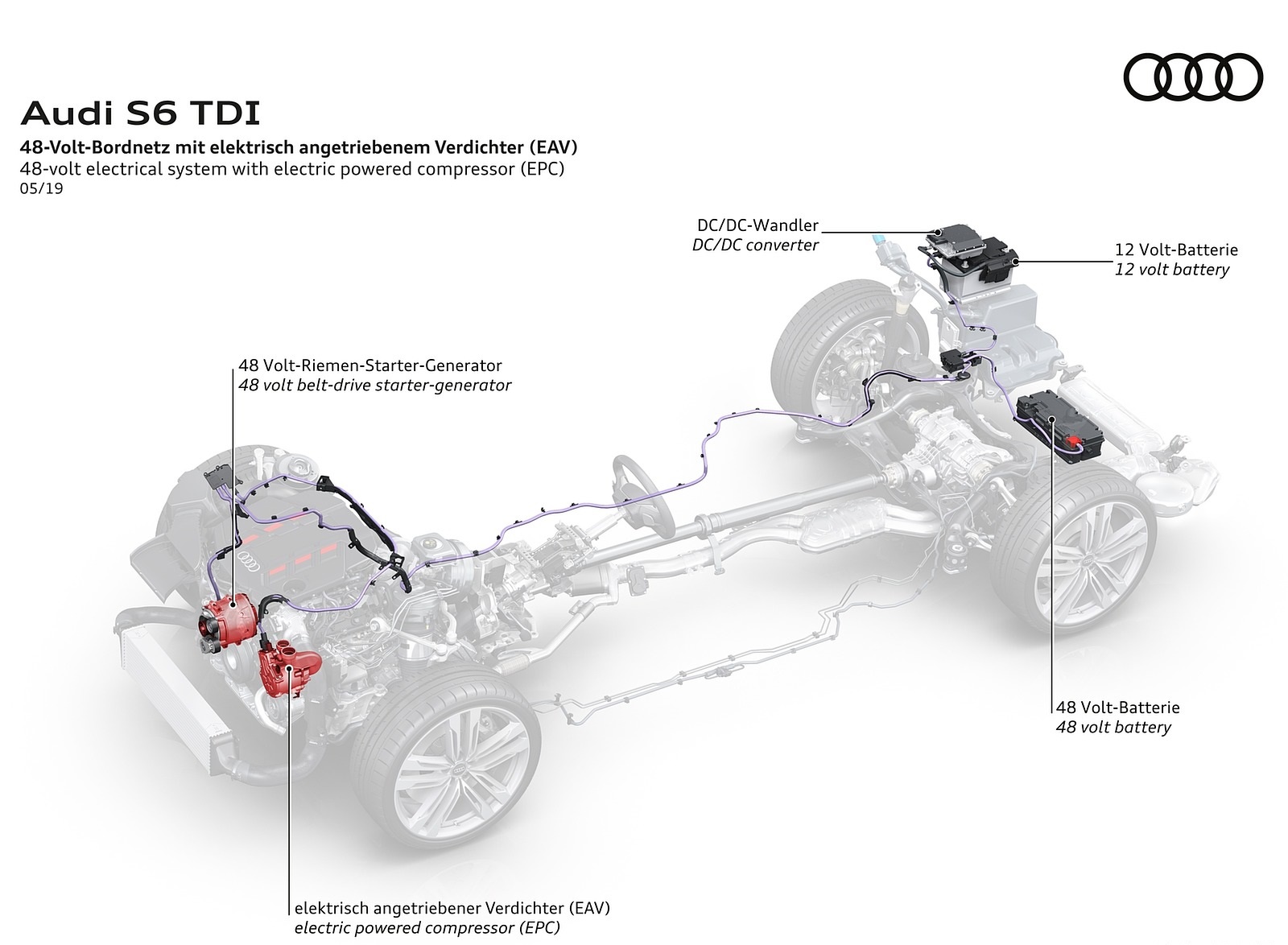 Audi S6 TDI

48-Volt-Bordnetz mit elektrisch angetriebenem Verdichter (EAV)
48-volt electrical system with electric powered compressor (EPC)
05/19

DC/DC-Wandler
DC/DC converter

12 Volt-Batterie
12 volt battery

48 Volt-Riemen-Starter-Generator
48 volt belt-drive starter-generator

48 Volt-Batterie
48 volt battery

elektrisch angetriebener Verdichter (EAV)
electric powered compressor (EPC)