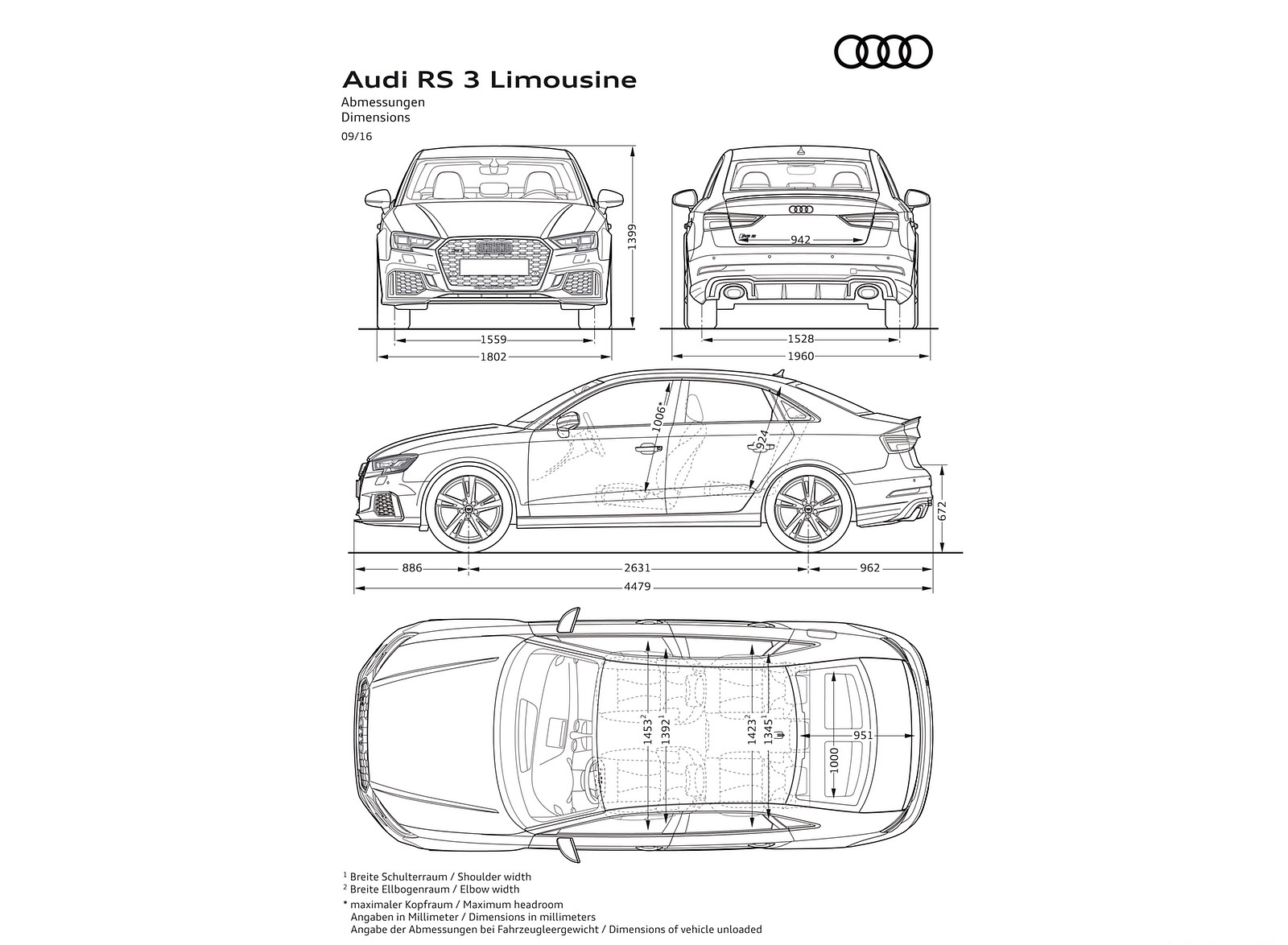 Audi RS 3 Limousine
Abmessungen
Dimensions
09/16

1399
942
1559
1802
1528
1960

1006*
924
672
886
2631
962
4479

$1453^2$
$1392^1$
$1423^2$
$1345^1$
951
1000

$^1$ Breite Schulterraum / Shoulder width
$^2$ Breite Ellbogenraum / Elbow width
* maximaler Kopfraum / Maximum headroom
Angaben in Millimeter / Dimensions in millimeters
Angabe der Abmessungen bei Fahrzeugleergewicht / Dimensions of vehicle unloaded